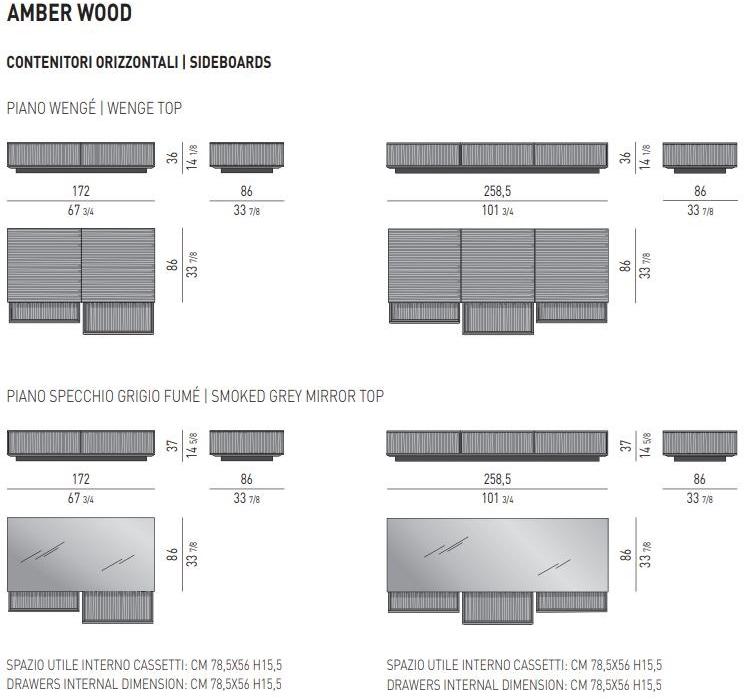 AMBER WOOD

CONTENITORI ORIZZONTALI | SIDEBOARDS

PIANO WENGÉ | WENGE TOP

36
14 1/8
172
67 3/4
86
33 7/8
86
33 7/8

36
14 1/8
258,5
101 3/4
86
33 7/8
86
33 7/8

PIANO SPECCHIO GRIGIO FUMÉ | SMOKED GREY MIRROR TOP

37
14 5/8
172
67 3/4
86
33 7/8
86
33 7/8

37
14 5/8
258,5
101 3/4
86
33 7/8
86
33 7/8

SPAZIO UTILE INTERNO CASSETTI: CM 78,5X56 H15,5
DRAWERS INTERNAL DIMENSION: CM 78,5X56 H15,5

SPAZIO UTILE INTERNO CASSETTI: CM 78,5X56 H15,5
DRAWERS INTERNAL DIMENSION: CM 78,5X56 H15,5