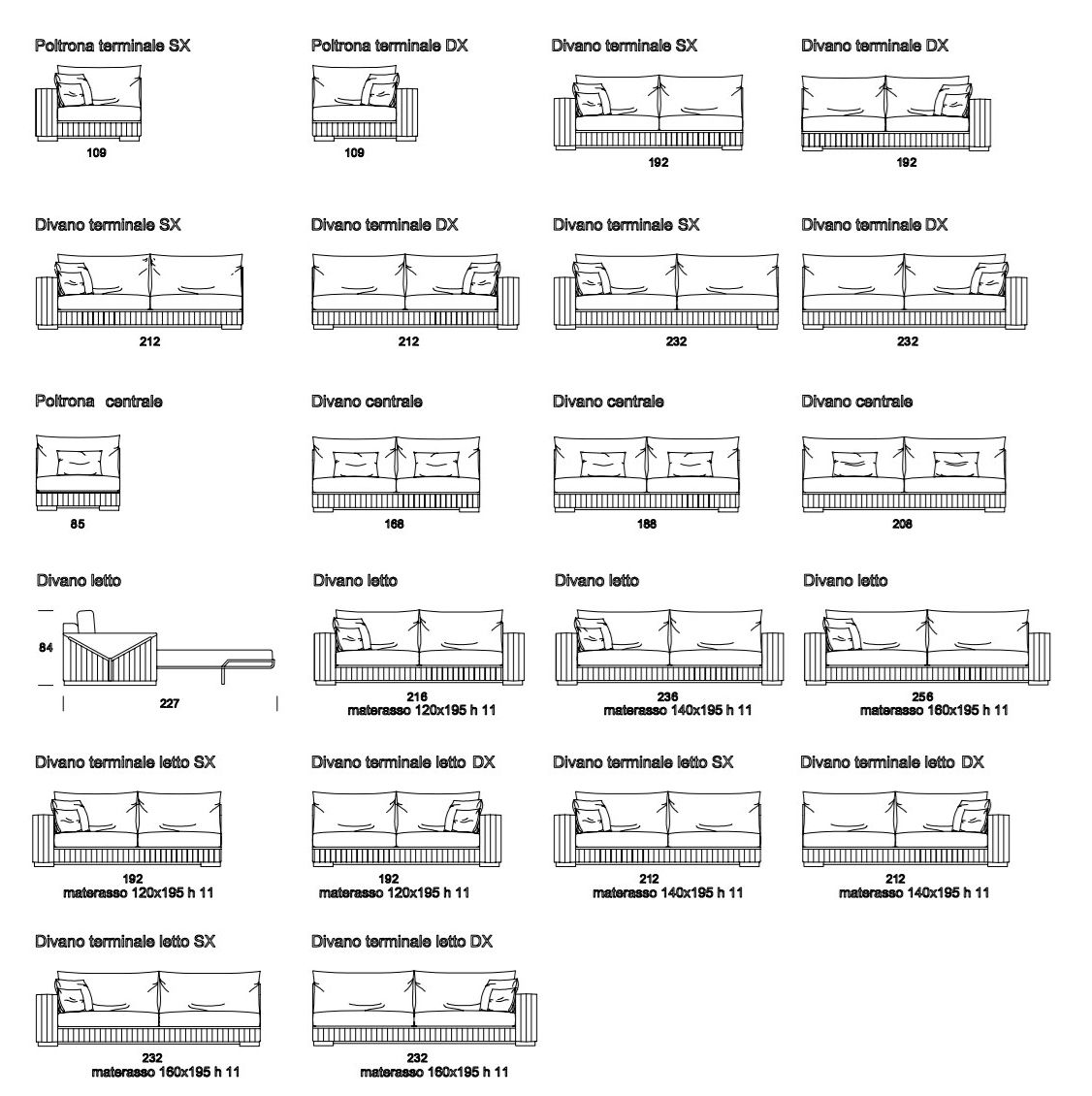 Poltrona terminale SX
109

Poltrona terminale DX
109

Divano terminale SX
192

Divano terminale DX
192

Divano terminale SX
212

Divano terminale DX
212

Divano terminale SX
232

Divano terminale DX
232

Poltrona centrale
85

Divano centrale
168

Divano centrale
188

Divano centrale
208

Divano letto
84
227

Divano letto
216
materasso 120x195 h 11

Divano letto
236
materasso 140x195 h 11

Divano letto
256
materasso 160x195 h 11

Divano terminale letto SX
192
materasso 120x195 h 11

Divano terminale letto DX
192
materasso 120x195 h 11

Divano terminale letto SX
212
materasso 140x195 h 11

Divano terminale letto DX
212
materasso 140x195 h 11

Divano terminale letto SX
232
materasso 160x195 h 11

Divano terminale letto DX
232
materasso 160x195 h 11