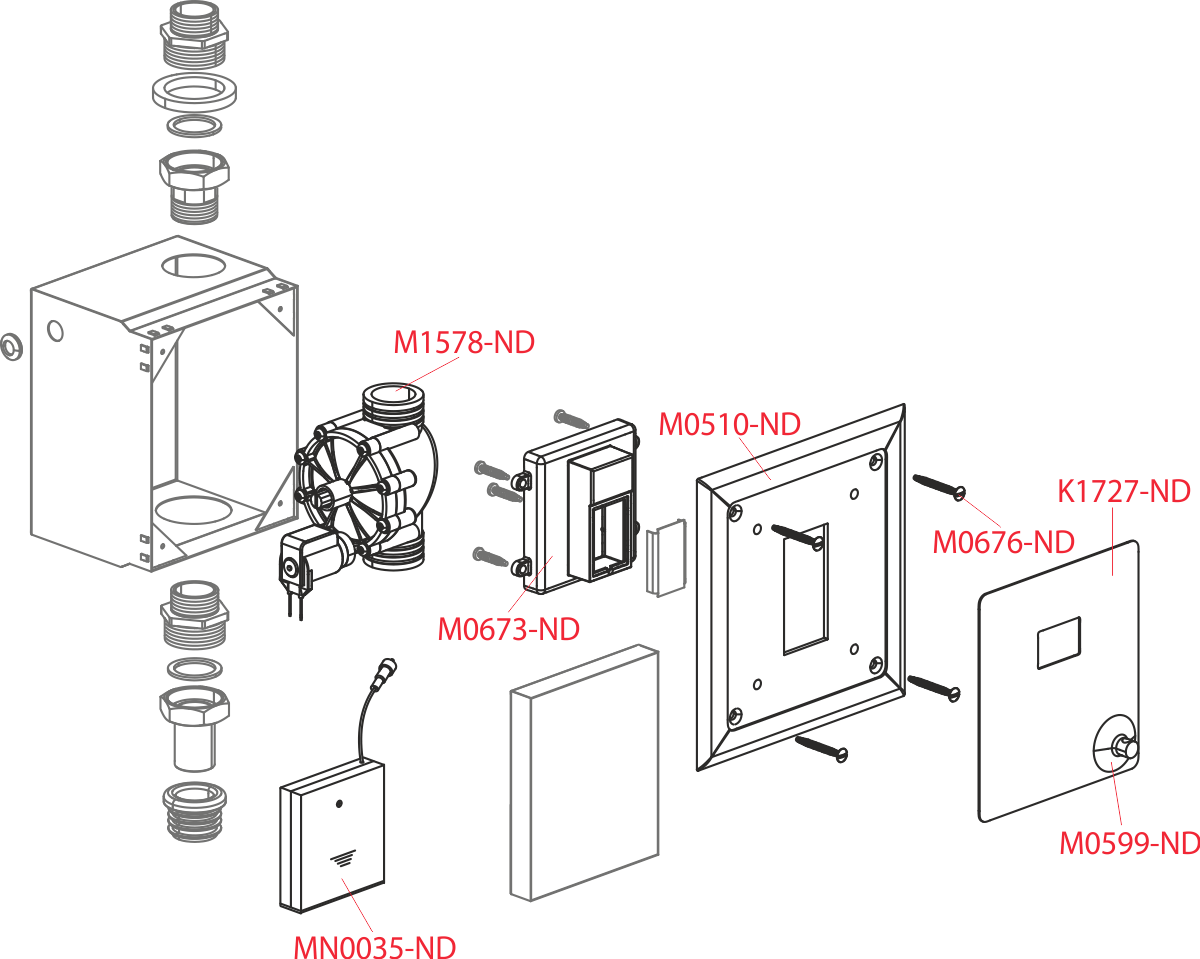 M1578-ND
M0510-ND
K1727-ND
M0676-ND
M0673-ND
M0599-ND
MN0035-ND