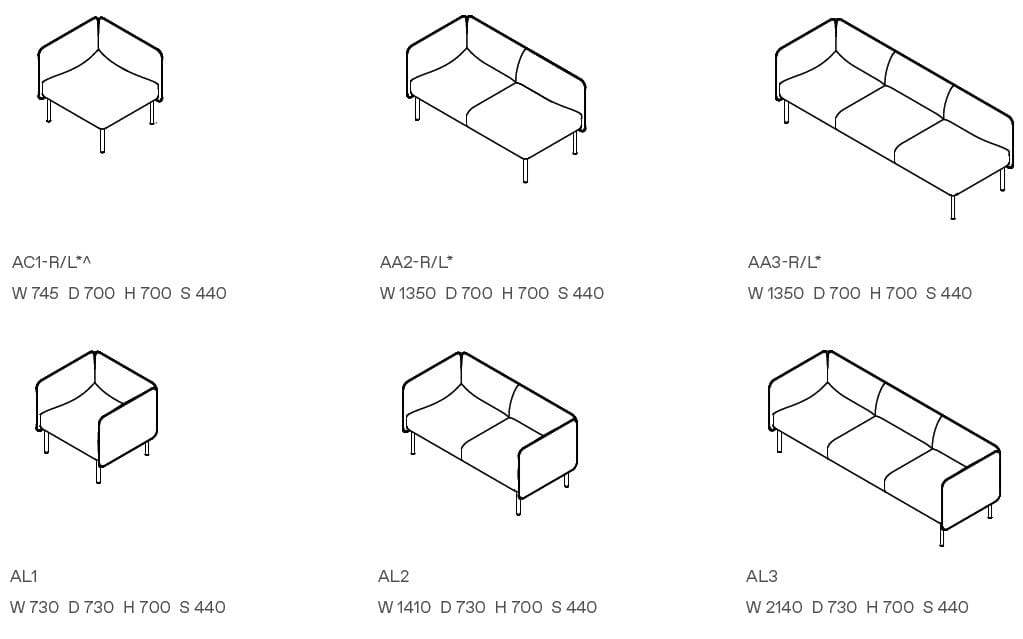 AC1-R/L*^
W 745 D 700 H 700 S 440

AA2-R/L*
W 1350 D 700 H 700 S 440

AA3-R/L*
W 1350 D 700 H 700 S 440

AL1
W 730 D 730 H 700 S 440

AL2
W 1410 D 730 H 700 S 440

AL3
W 2140 D 730 H 700 S 440