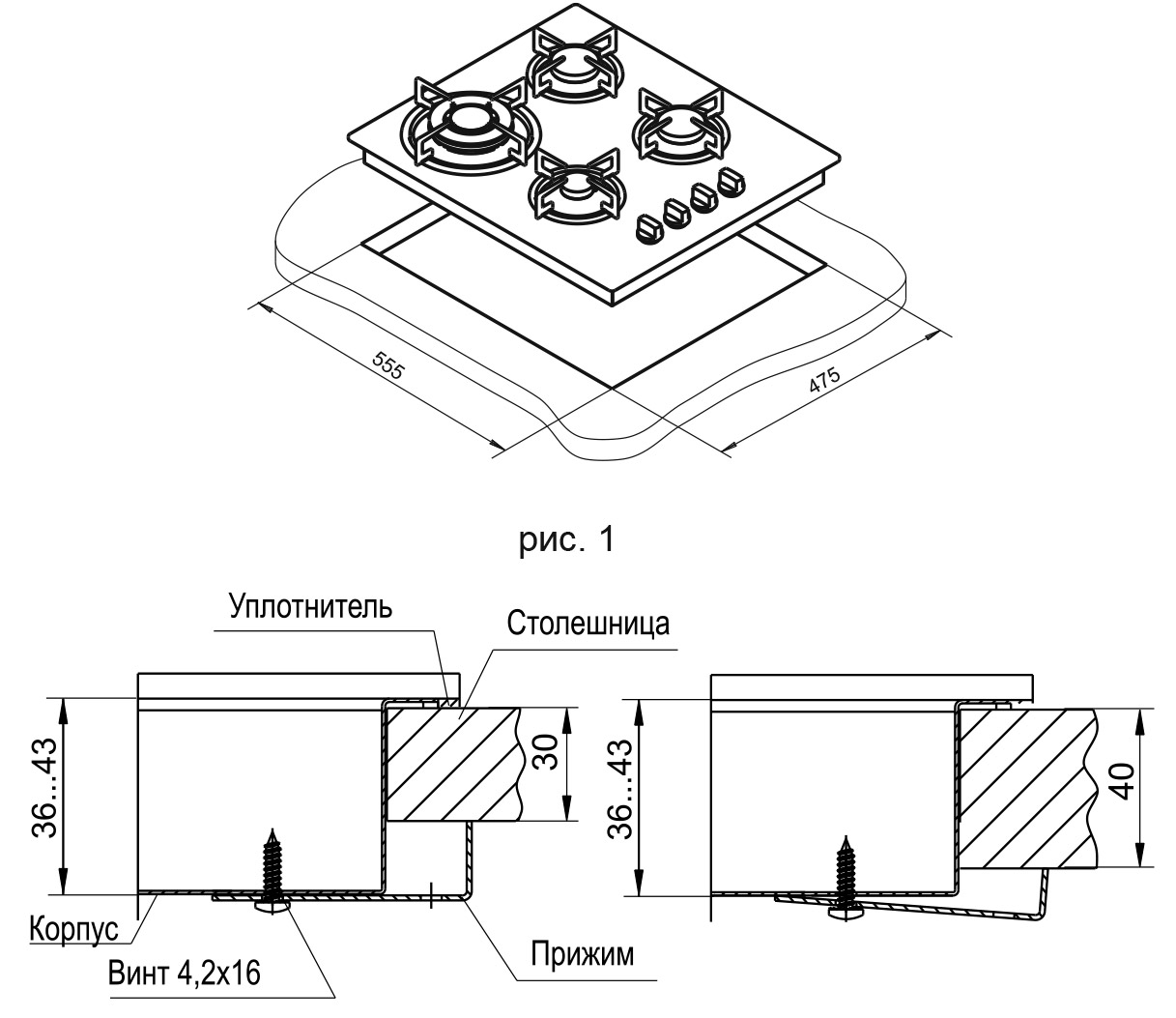 555

475

рис. 1

Уплотнитель

Столешница

36...43

30

Корпус

Винт 4,2х16

Прижим

36...43

40