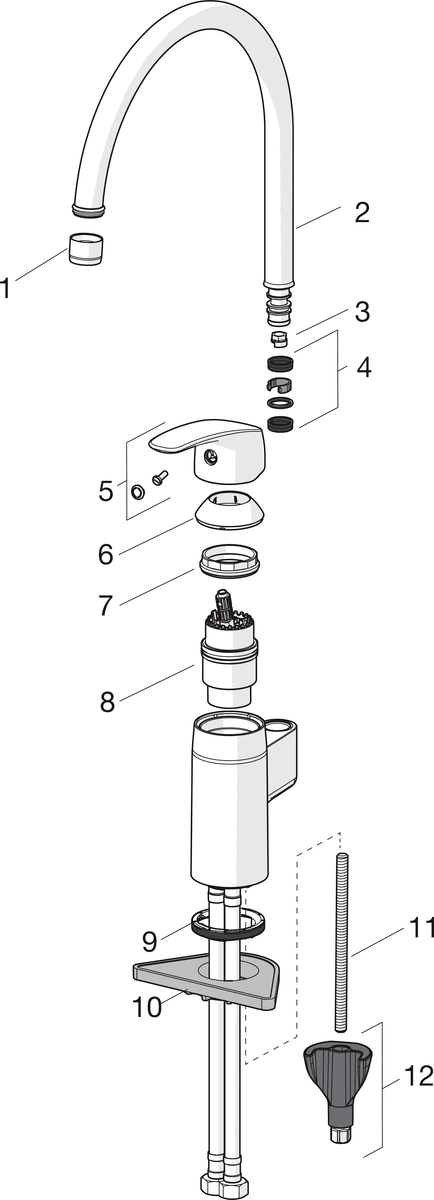 1
2
3
4
5
6
7
8
9
10
11
12