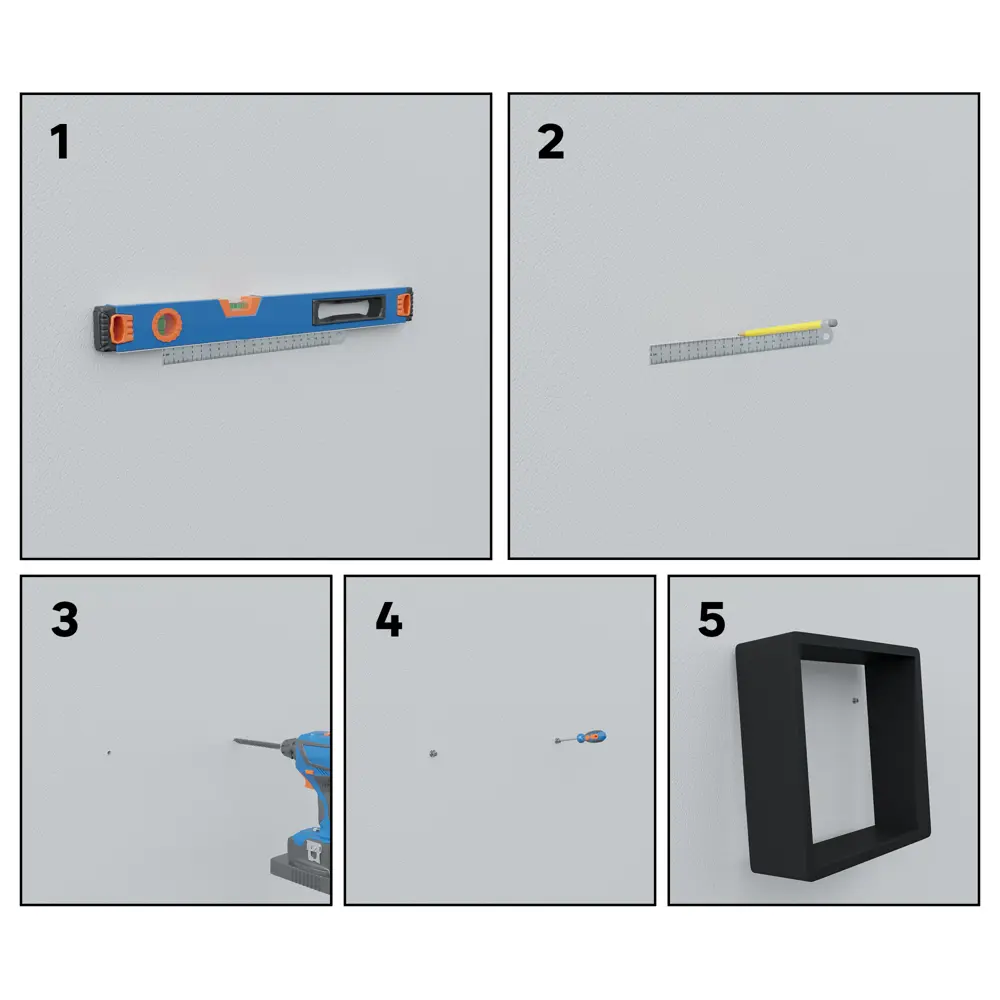 1

2

3

4

5