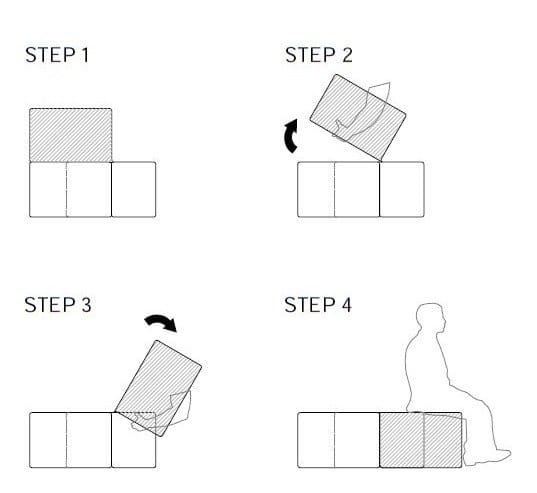 STEP 1

STEP 2

STEP 3

STEP 4