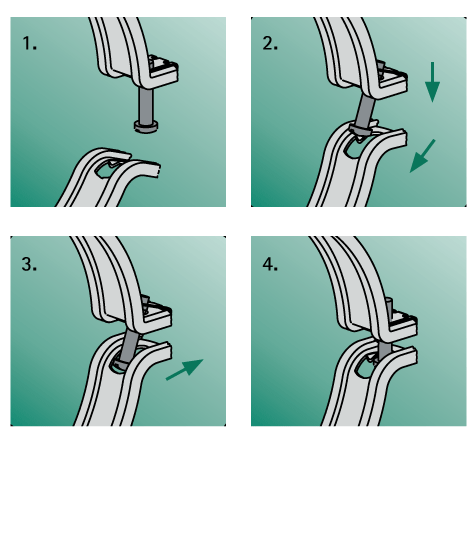 1.

2.

3.

4.