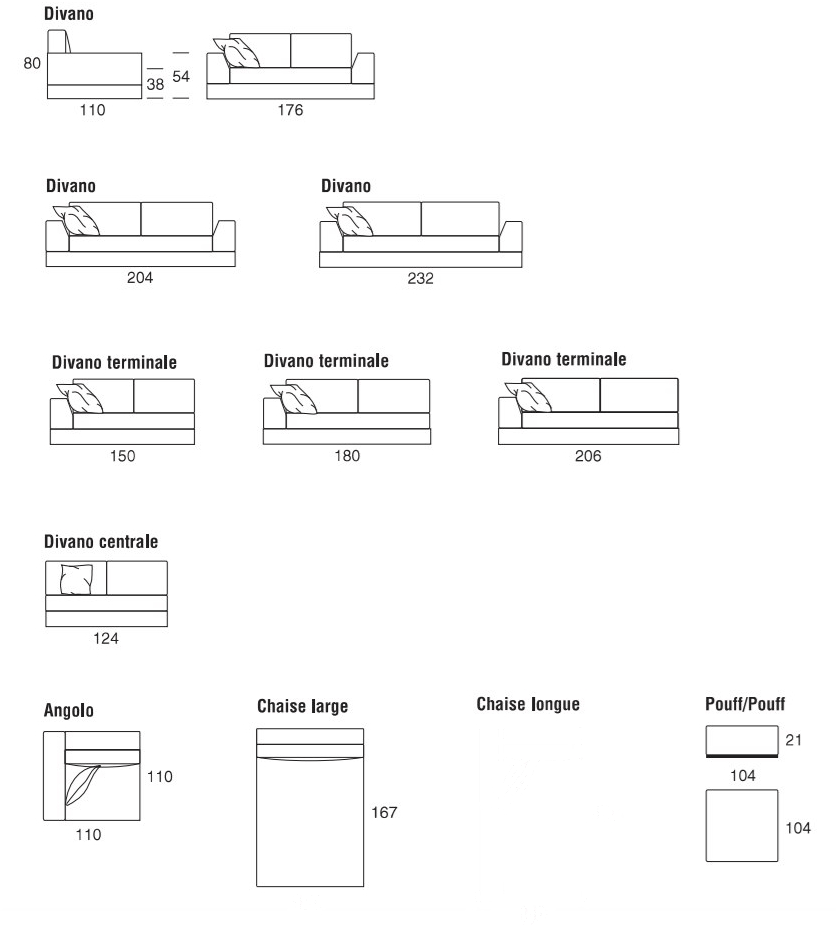 Divano

80

38

54

110

176

Divano

204

Divano

232

Divano terminale

150

Divano terminale

180

Divano terminale

206

Divano centrale

124

Angolo

110

110

Chaise large

167

Chaise longue

Pouff/Pouff

21

104

104