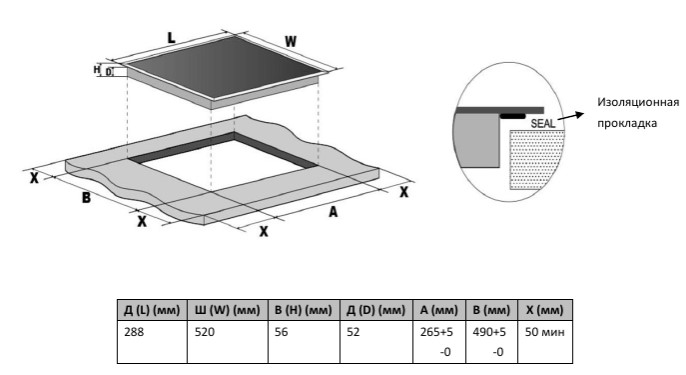 L
W
H
D
X
B
X
X
A
X

SEAL
Изоляционная прокладка

| Д (L) (мм) | Ш (W) (мм) | В (H) (мм) | Д (D) (мм) | A (мм) | B (мм) | X (мм) |
|---|---|---|---|---|---|---|
| 288 | 520 | 56 | 52 | 265+5 -0 | 490+5 -0 | 50 мин |