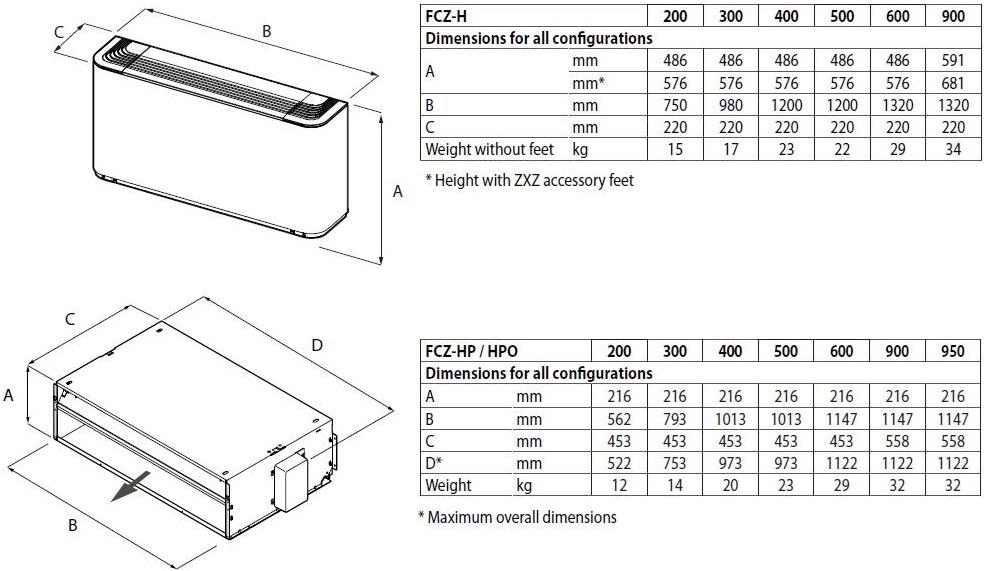 C

B

A

| FCZ-H | | 200 | 300 | 400 | 500 | 600 | 900 |
|---|---|---|---|---|---|---|---|
| Dimensions for all configurations | | | | | | | |
| A | mm | 486 | 486 | 486 | 486 | 486 | 591 |
| | mm* | 576 | 576 | 576 | 576 | 576 | 681 |
| B | mm | 750 | 980 | 1200 | 1200 | 1320 | 1320 |
| C | mm | 220 | 220 | 220 | 220 | 220 | 220 |
| Weight without feet | kg | 15 | 17 | 23 | 22 | 29 | 34 |

* Height with ZXZ accessory feet

C

D

A

B

| FCZ-HP / HPO | | 200 | 300 | 400 | 500 | 600 | 900 | 950 |
|---|---|---|---|---|---|---|---|---|
| Dimensions for all configurations | | | | | | | | |
| A | mm | 216 | 216 | 216 | 216 | 216 | 216 | 216 |
| B | mm | 562 | 793 | 1013 | 1013 | 1147 | 1147 | 1147 |
| C | mm | 453 | 453 | 453 | 453 | 453 | 558 | 558 |
| D* | mm | 522 | 753 | 973 | 973 | 1122 | 1122 | 1122 |
| Weight | kg | 12 | 14 | 20 | 23 | 29 | 32 | 32 |

* Maximum overall dimensions