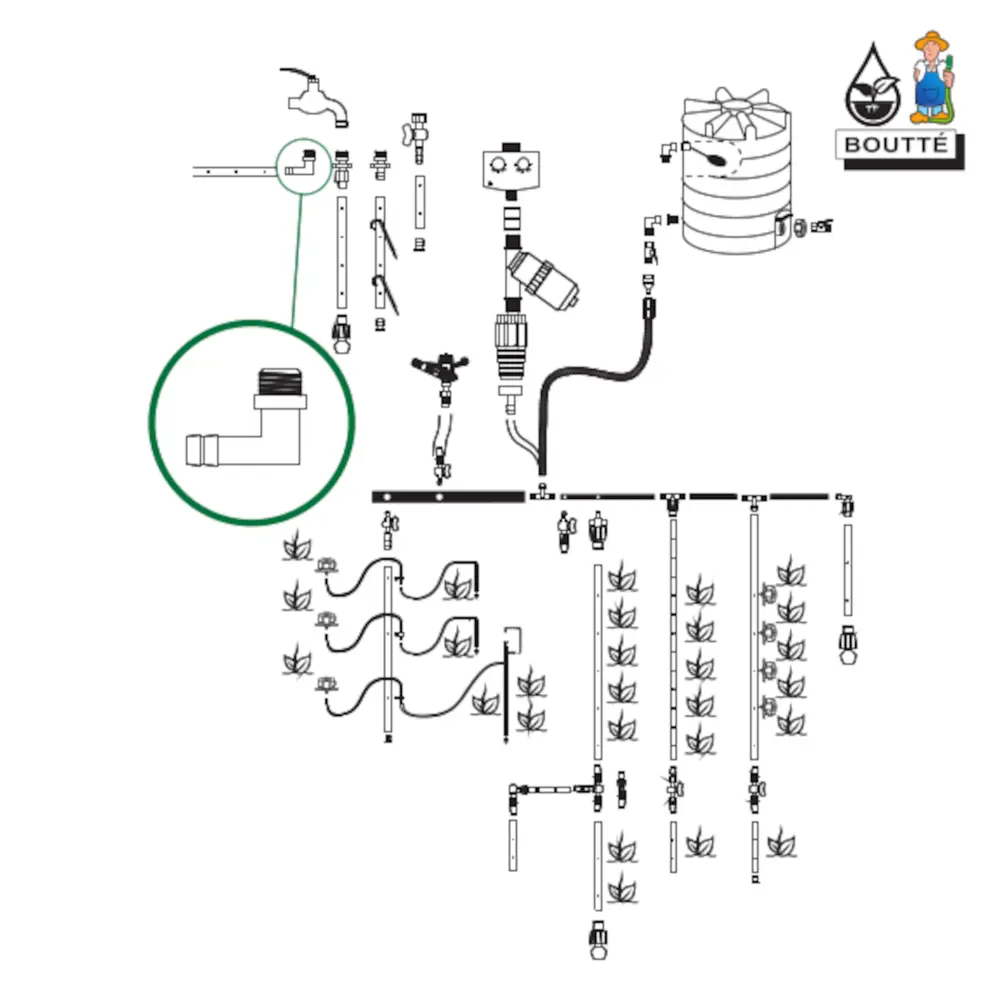 BOUTTÉ