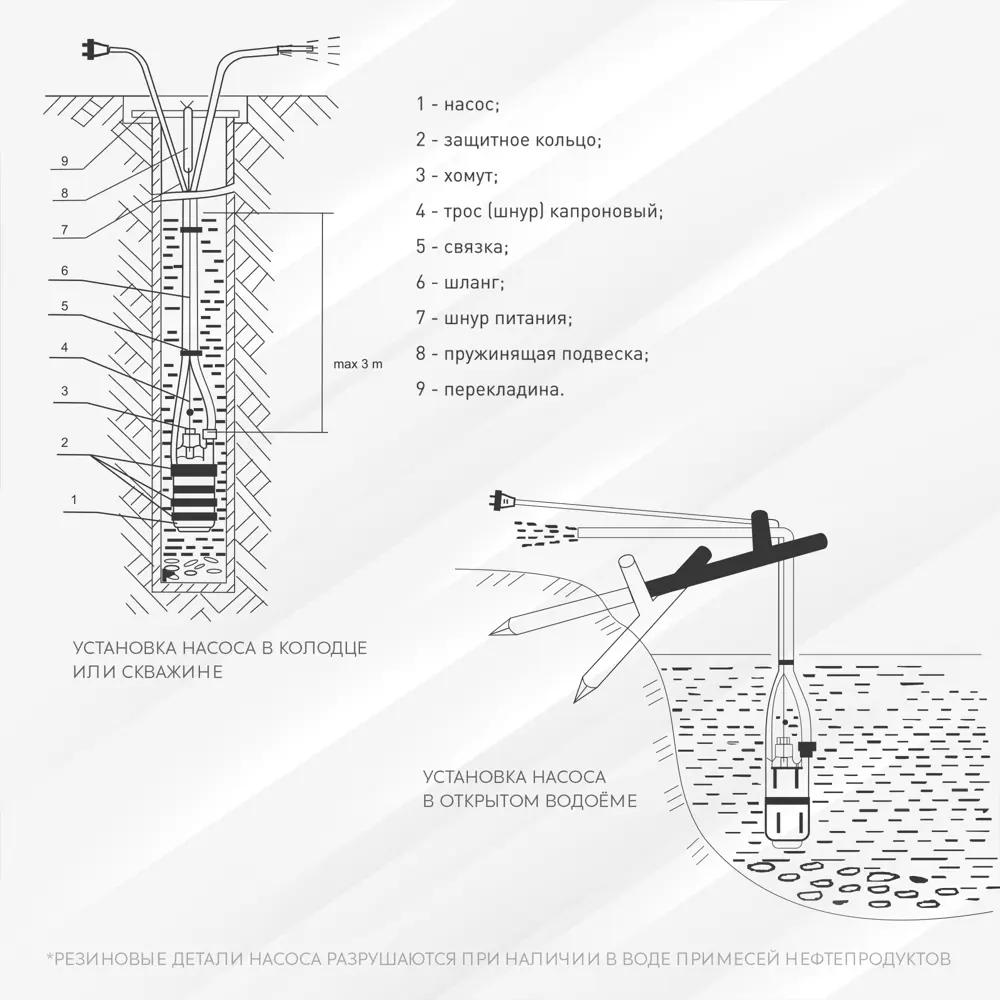 9
8
7
6
5
4
3
2
1

max 3 m

1 - насос;
2 - защитное кольцо;
3 - хомут;
4 - трос (шнур) капроновый;
5 - связка;
6 - шланг;
7 - шнур питания;
8 - пружинящая подвеска;
9 - перекладина.

УСТАНОВКА НАСОСА В КОЛОДЦЕ ИЛИ СКВАЖИНЕ

УСТАНОВКА НАСОСА В ОТКРЫТОМ ВОДОЁМЕ

*РЕЗИНОВЫЕ ДЕТАЛИ НАСОСА РАЗРУШАЮТСЯ ПРИ НАЛИЧИИ В ВОДЕ ПРИМЕСЕЙ НЕФТЕПРОДУКТОВ