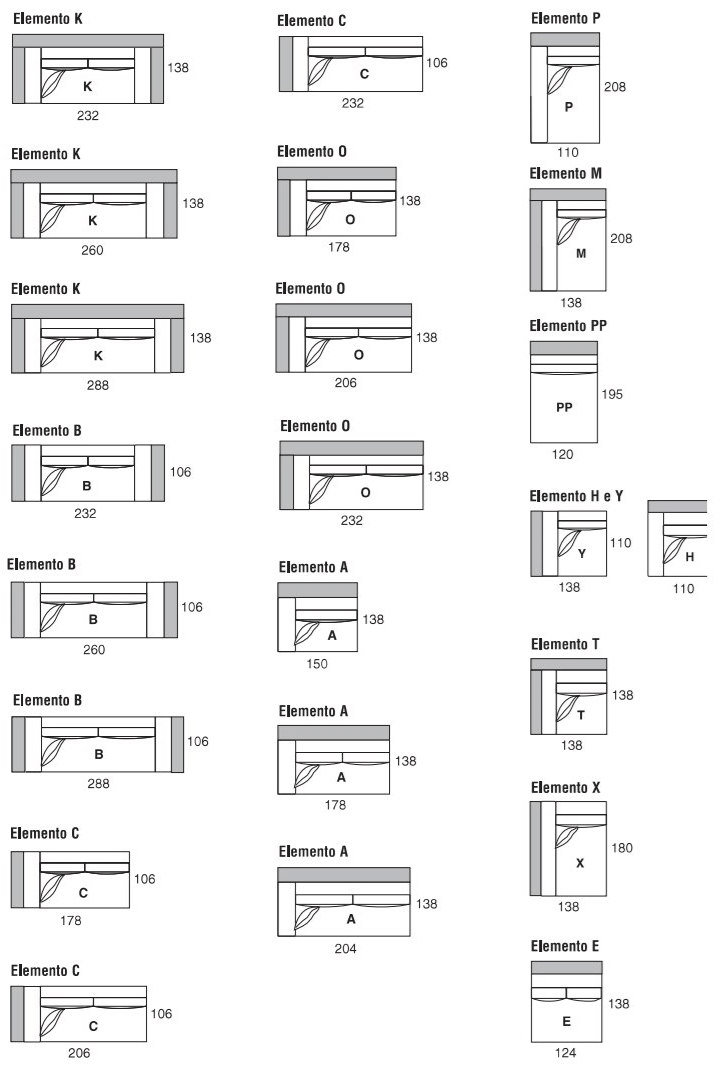 Elemento K
K
138
232

Elemento K
K
138
260

Elemento K
K
138
288

Elemento B
B
106
232

Elemento B
B
106
260

Elemento B
B
106
288

Elemento C
C
106
178

Elemento C
C
106
206

Elemento C
C
106
232

Elemento O
O
138
178

Elemento O
O
138
206

Elemento O
O
138
232

Elemento A
A
138
150

Elemento A
A
138
178

Elemento A
A
138
204

Elemento P
P
208
110

Elemento M
M
208
138

Elemento PP
PP
195
120

Elemento H e Y
Y
110
138
H
110

Elemento T
T
138
138

Elemento X
X
180
138

Elemento E
E
138
124