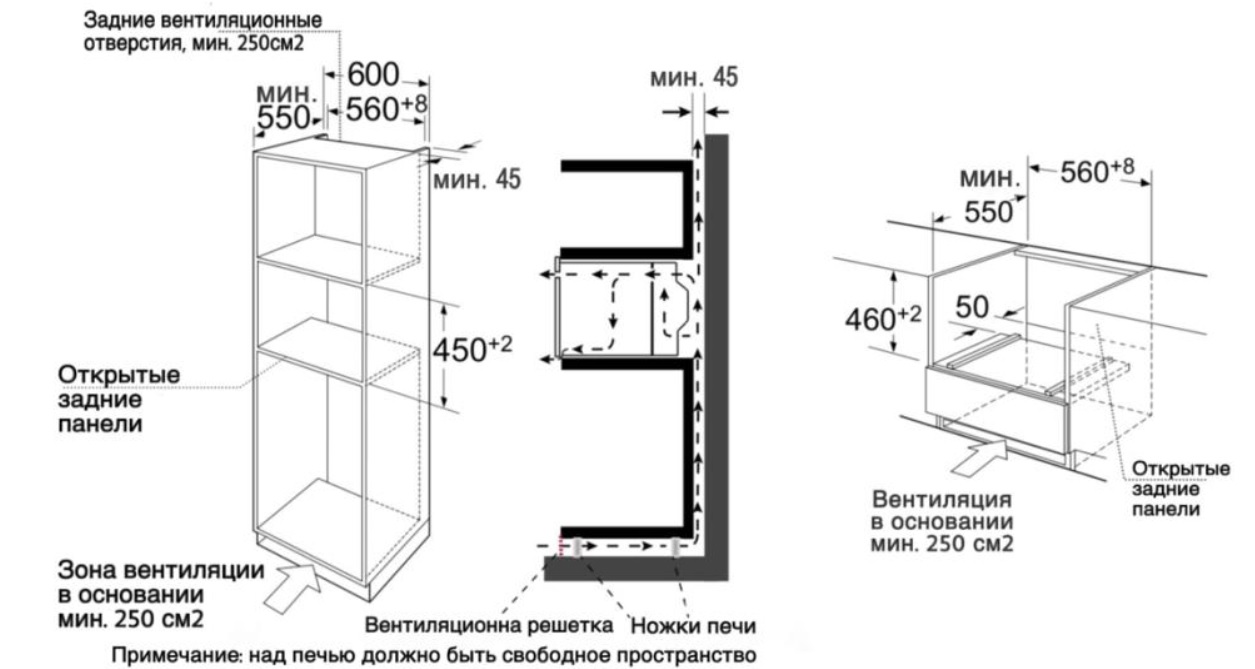 Задние вентиляционные отверстия, мин. 250см2

600

мин. 550

$560^{+8}$

мин. 45

$450^{+2}$

Открытые задние панели

Зона вентиляции в основании мин. 250 см2

мин. 45

Вентиляционна решетка

Ножки печи

мин. 550

$560^{+8}$

$460^{+2}$

50

Открытые задние панели

Вентиляция в основании мин. 250 см2

Примечание: над печью должно быть свободное пространство