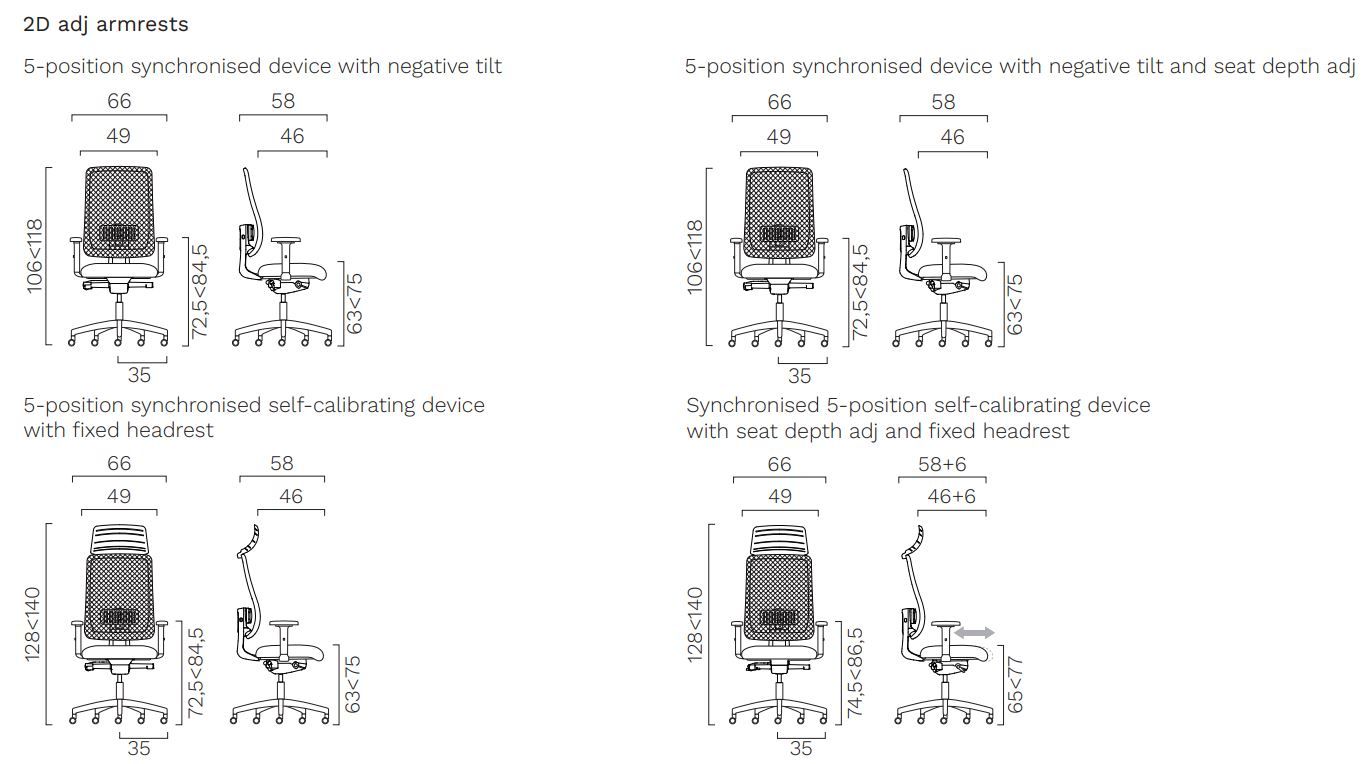 2D adj armrests

5-position synchronised device with negative tilt

66
49
58
46
106<118
72,5<84,5
63<75
35

5-position synchronised device with negative tilt and seat depth adj

66
49
58
46
106<118
72,5<84,5
63<75
35

5-position synchronised self-calibrating device with fixed headrest

66
49
58
46
128<140
72,5<84,5
63<75
35

Synchronised 5-position self-calibrating device with seat depth adj and fixed headrest

66
49
58+6
46+6
128<140
74,5<86,5
65<77
35