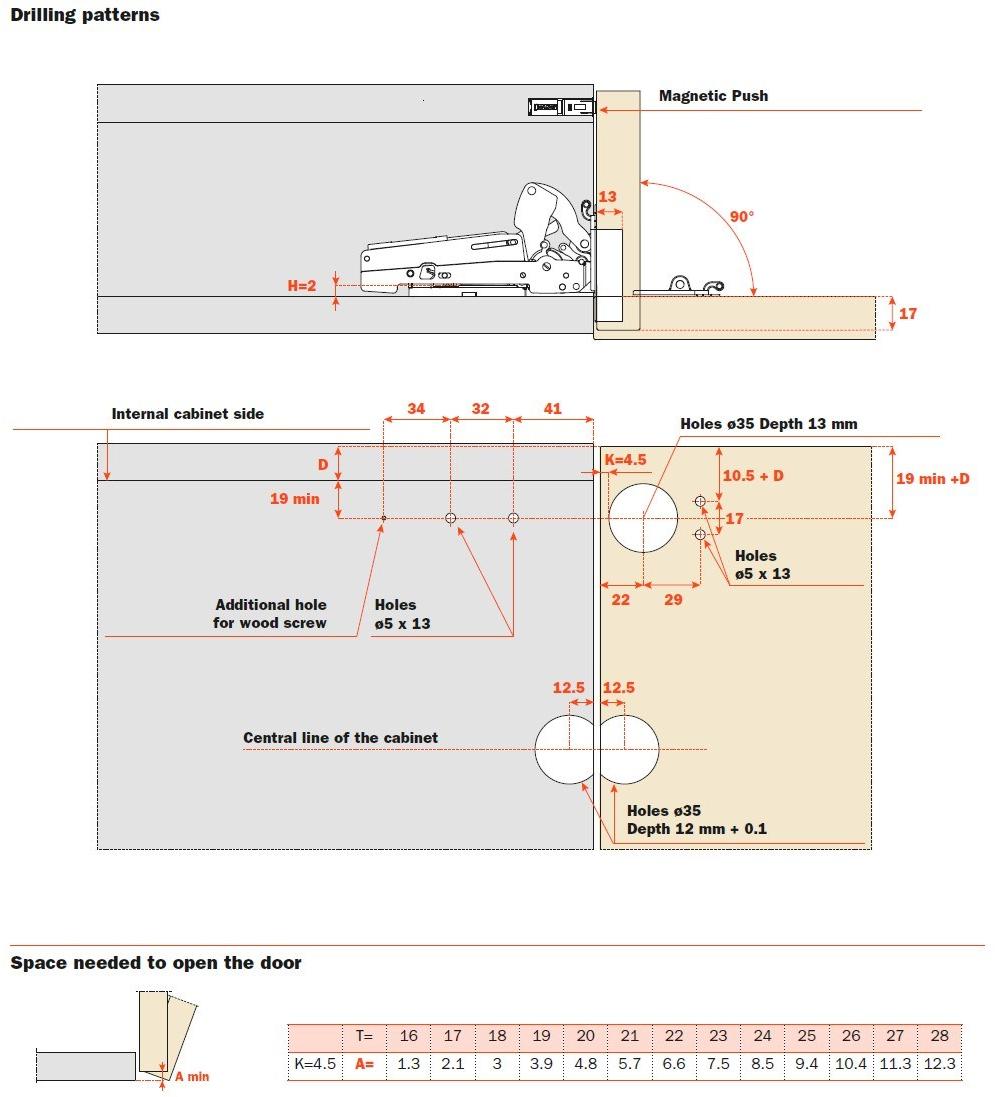 Drilling patterns

Magnetic Push

13

90°

H=2

17

Internal cabinet side

34

32

41

Holes ø35 Depth 13 mm

D

K=4.5

10.5 + D

19 min +D

19 min

17

Holes
ø5 x 13

22

29

Additional hole
for wood screw

Holes
ø5 x 13

12.5

12.5

Central line of the cabinet

Holes ø35
Depth 12 mm + 0.1

Space needed to open the door

A min

| | T= | 16 | 17 | 18 | 19 | 20 | 21 | 22 | 23 | 24 | 25 | 26 | 27 | 28 |
|---|---|---|---|---|---|---|---|---|---|---|---|---|---|---|
| K=4.5 | A= | 1.3 | 2.1 | 3 | 3.9 | 4.8 | 5.7 | 6.6 | 7.5 | 8.5 | 9.4 | 10.4 | 11.3 | 12.3 |