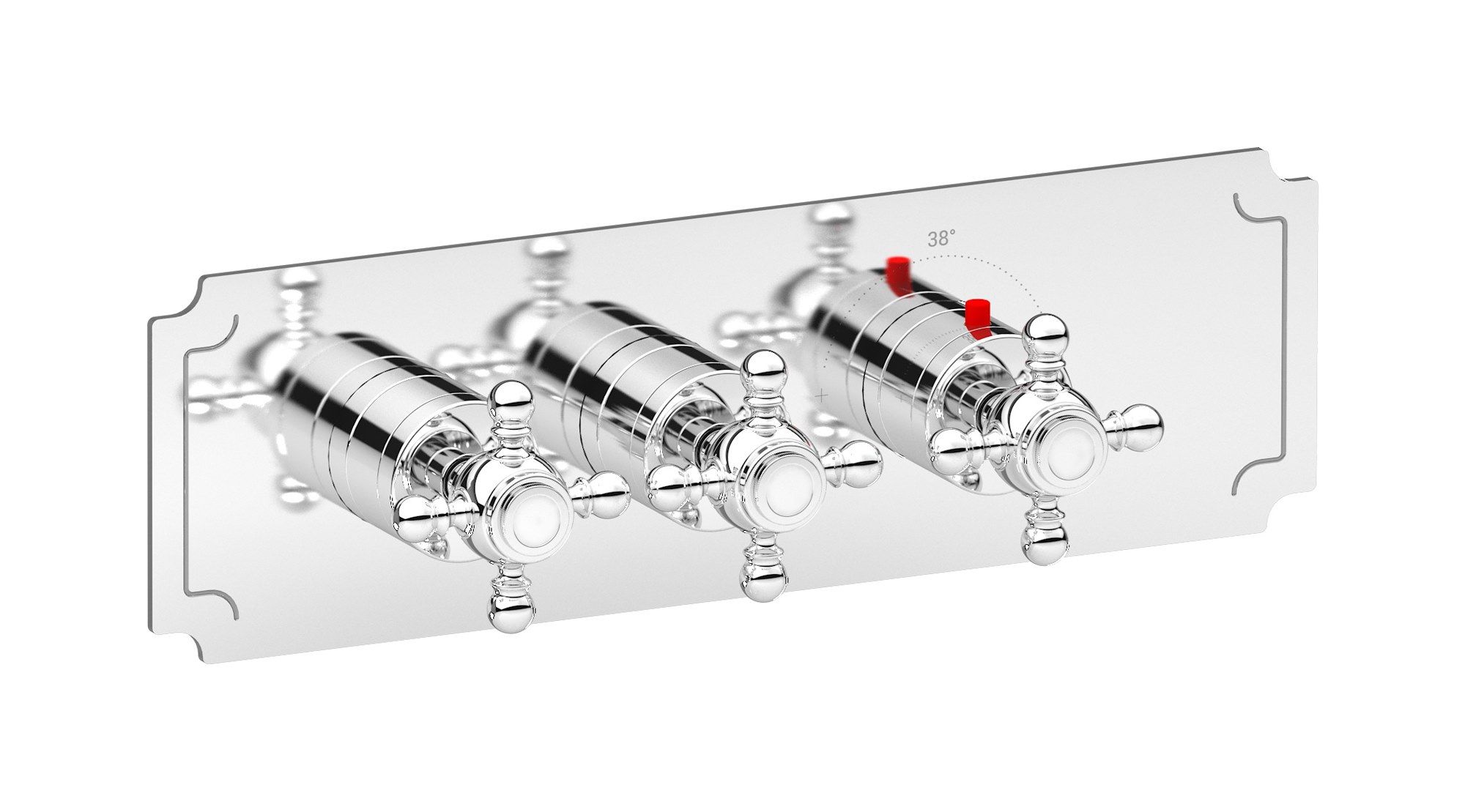 38°