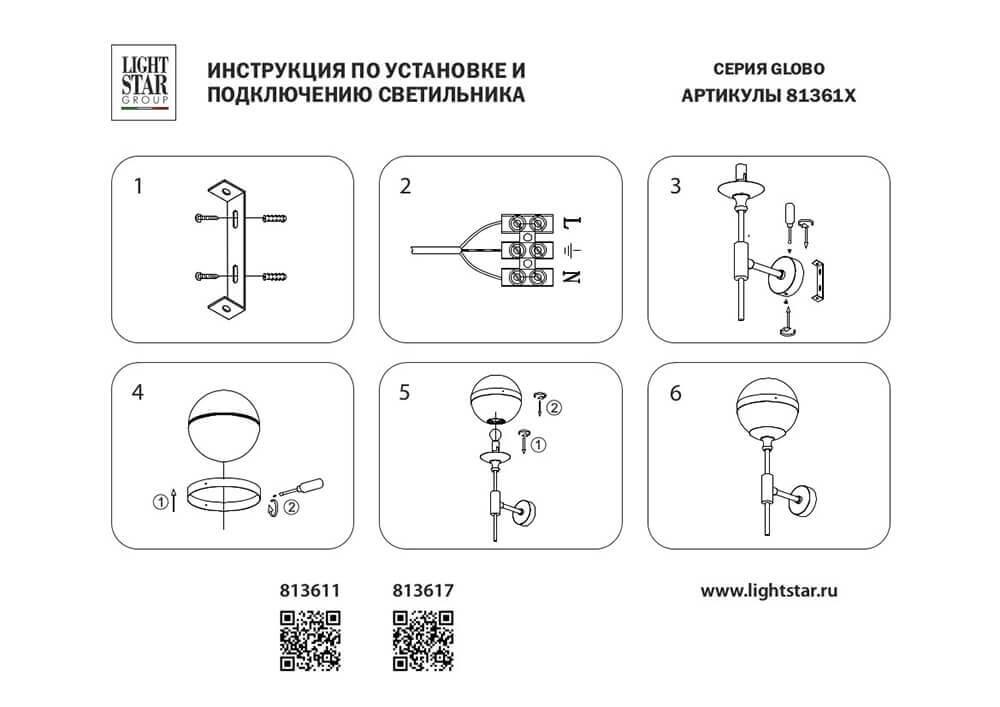 LIGHT STAR GROUP

ИНСТРУКЦИЯ ПО УСТАНОВКЕ И ПОДКЛЮЧЕНИЮ СВЕТИЛЬНИКА

СЕРИЯ GLOBO
АРТИКУЛЫ 81361X

1

2

L
N

3

4

① ②

5

② ①

6

813611 813617

www.lightstar.ru