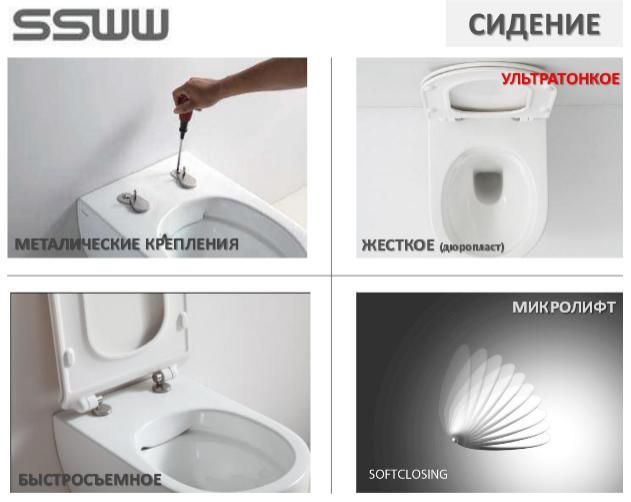 SSWW

СИДЕНИЕ

МЕТАЛИЧЕСКИЕ КРЕПЛЕНИЯ

УЛЬТРАТОНКОЕ

ЖЕСТКОЕ (дюропласт)

БЫСТРОСЪЕМНОЕ

МИКРОЛИФТ

SOFTCLOSING