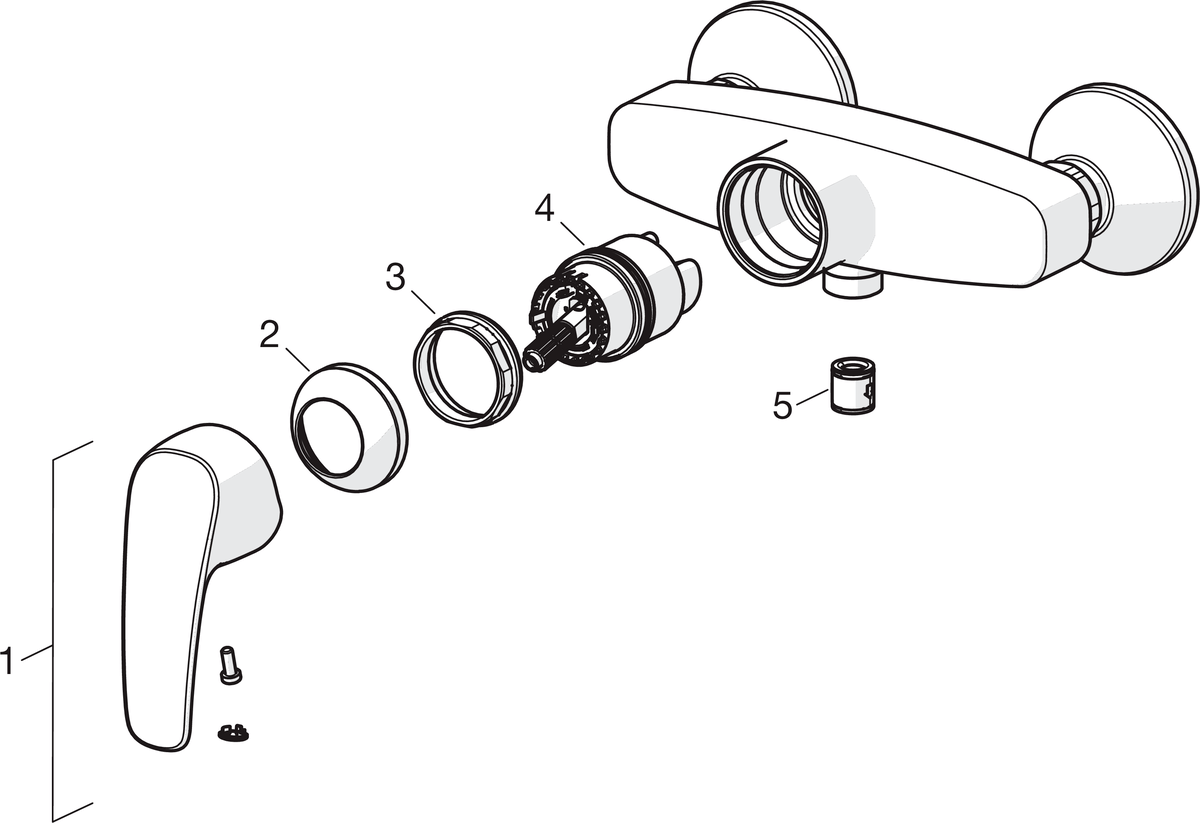 4
3
2
5
1