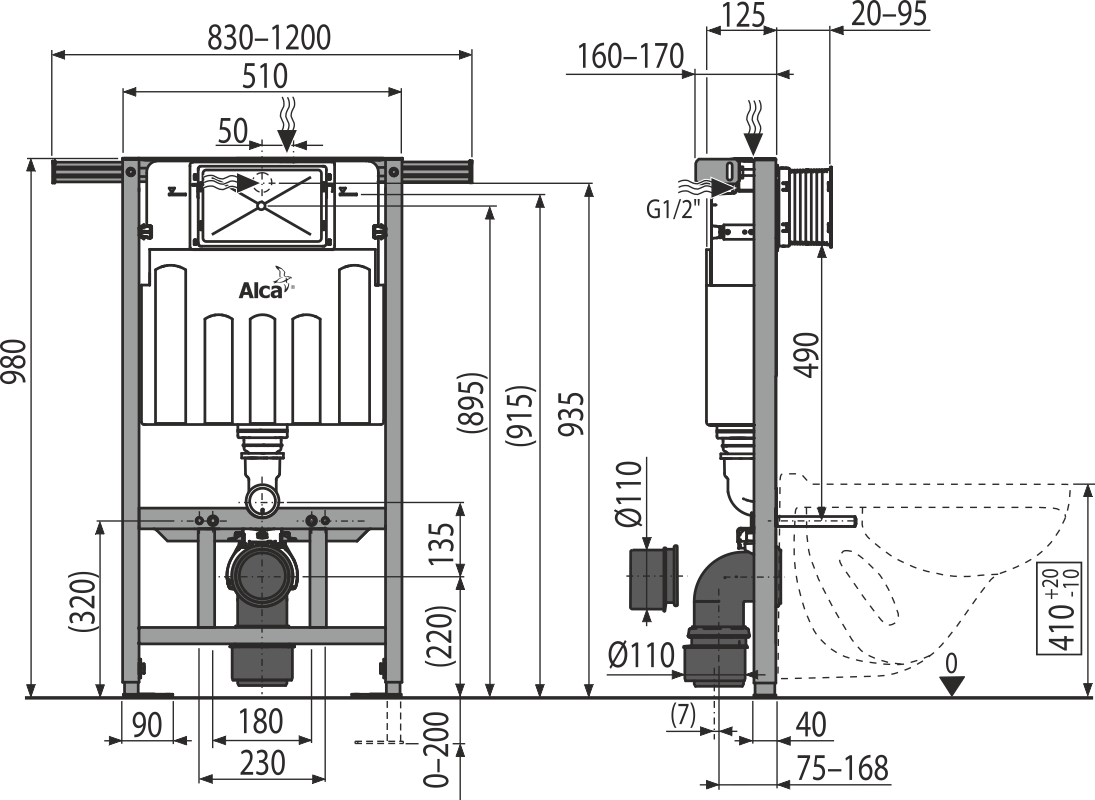 830–1200
510
50
Alca
980
(895)
(915)
935
135
(320)
(220)
90
180
230
0–200
125
20–95
160–170
G1/2"
490
Ø110
Ø110
$410^{+20}_{-10}$
0
(7)
40
75–168