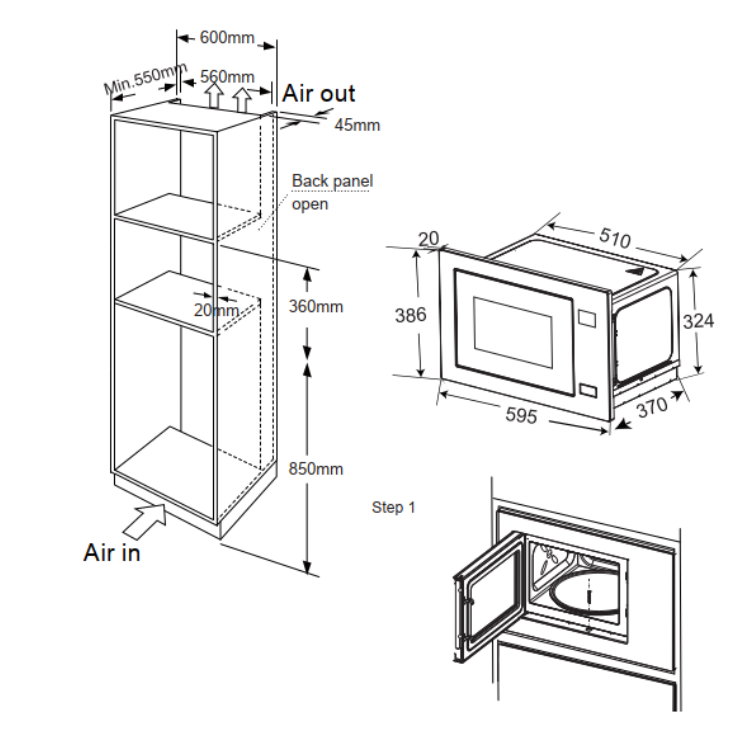 600mm
Min.550mm
560mm
Air out
45mm
Back panel open
20mm
360mm
850mm
Air in
20
510
386
324
595
370
Step 1