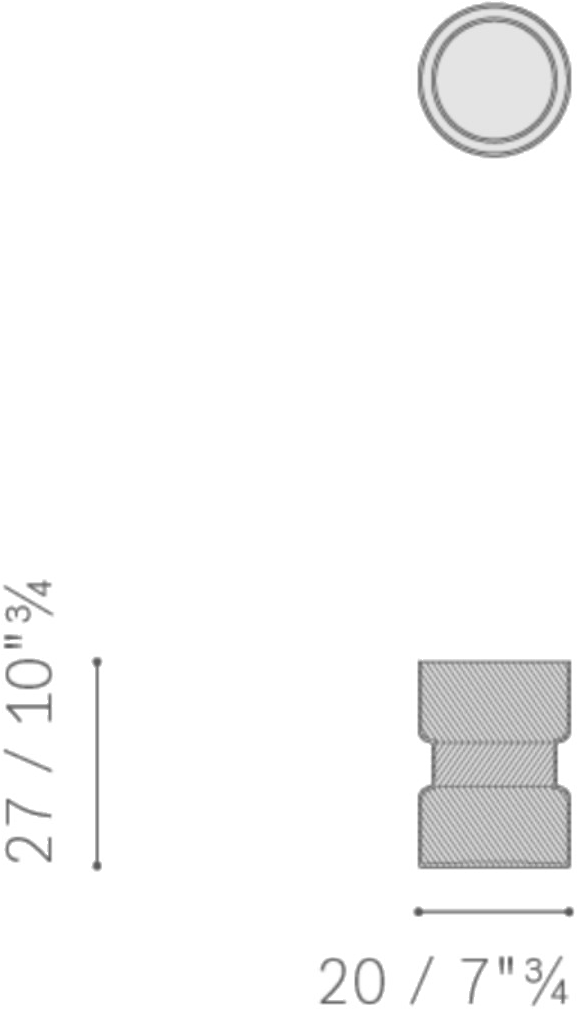 27 / 10"¾

20 / 7"¾