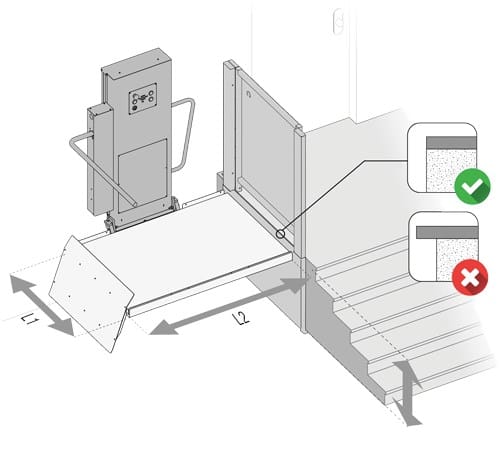 L1

L2