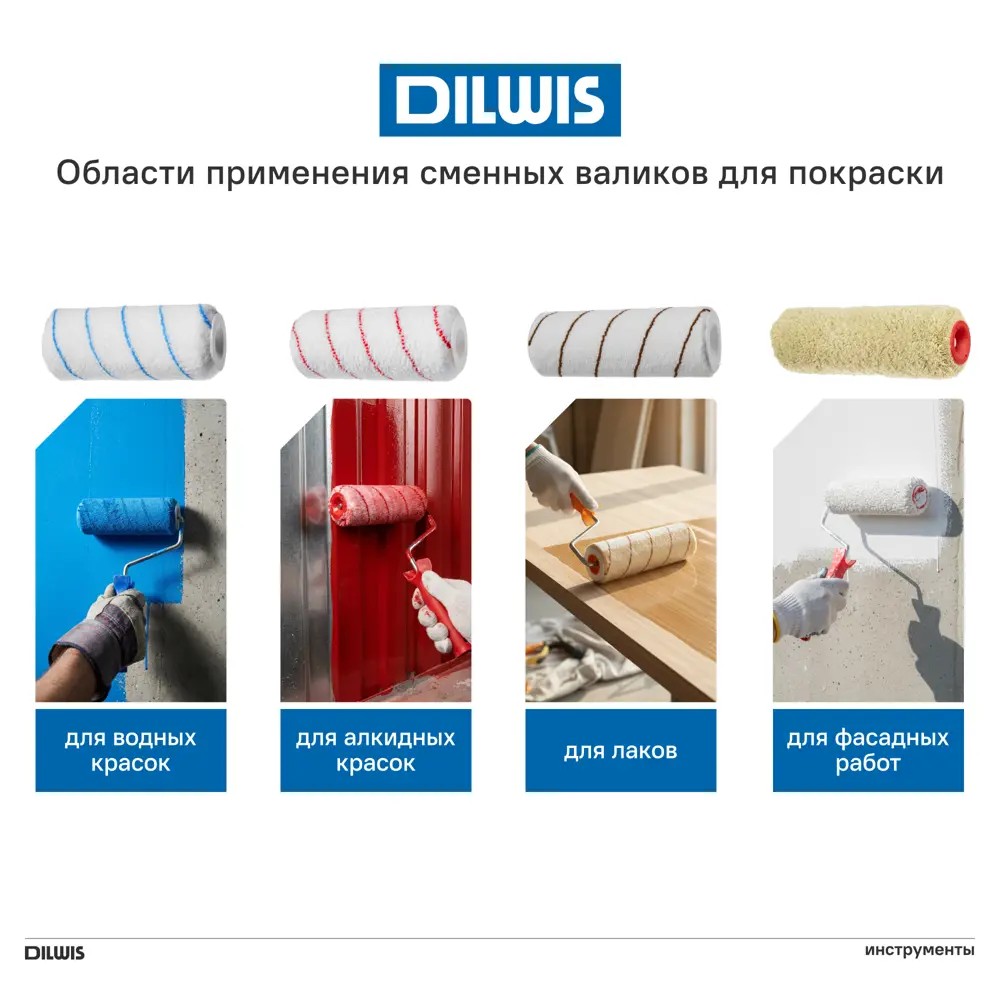 DILWIS

Области применения сменных валиков для покраски

для водных красок

для алкидных красок

для лаков

для фасадных работ

DILWIS

инструменты