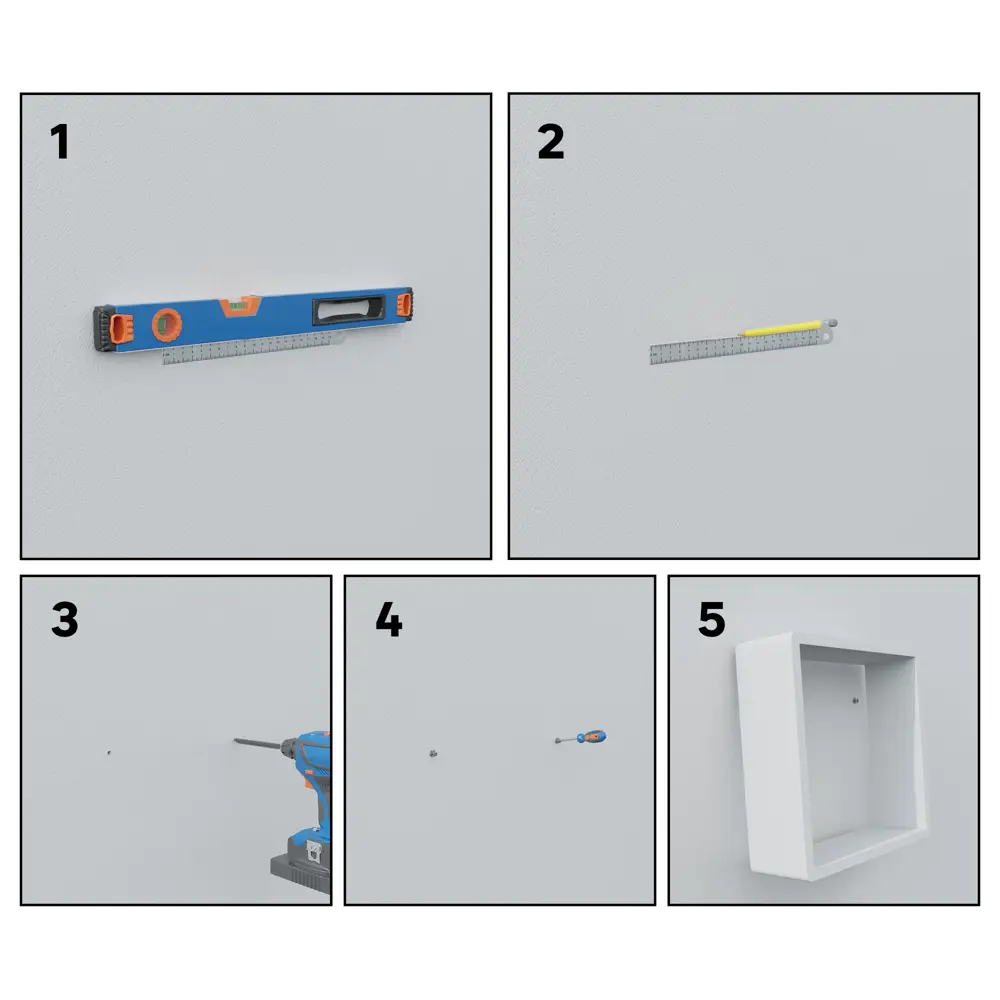 1

2

3

4

5