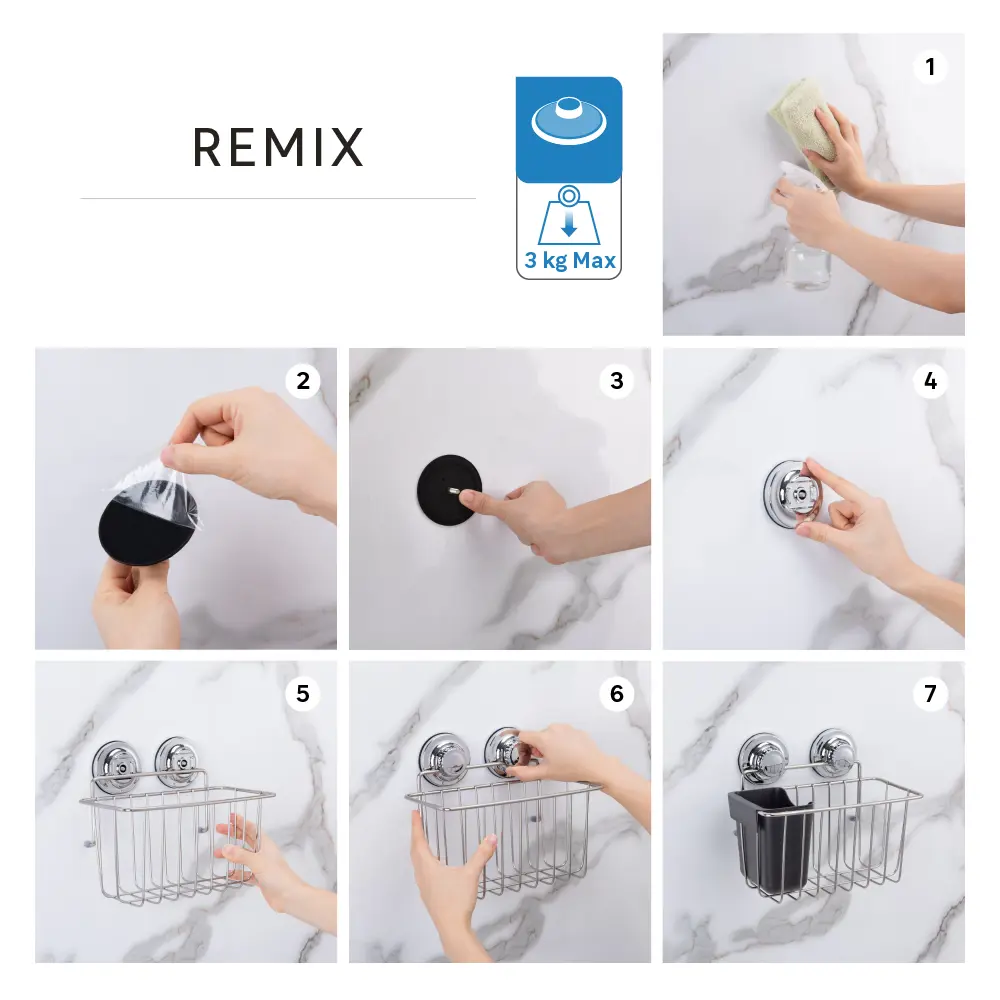 REMIX

3 kg Max

1

2

3

4

5

6

7