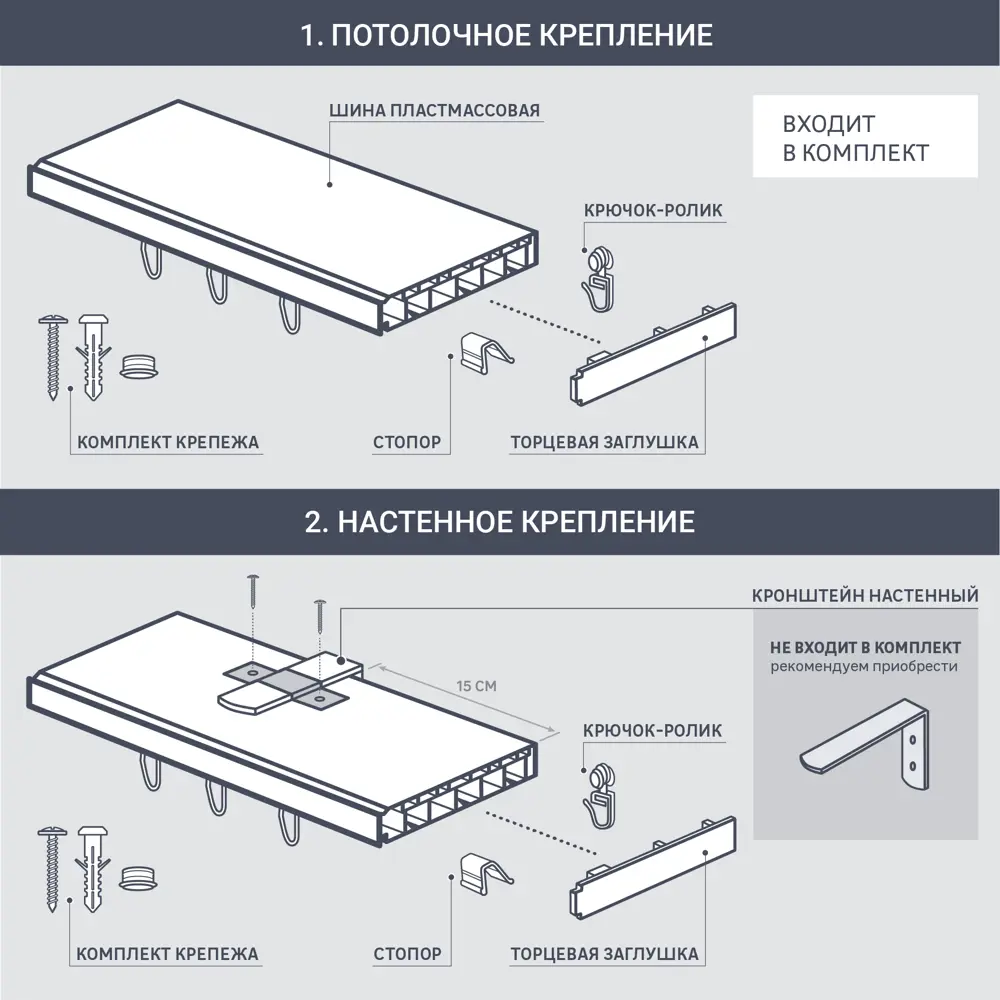 1. ПОТОЛОЧНОЕ КРЕПЛЕНИЕ

ШИНА ПЛАСТМАССОВАЯ

ВХОДИТ В КОМПЛЕКТ

КРЮЧОК-РОЛИК

КОМПЛЕКТ КРЕПЕЖА

СТОПОР

ТОРЦЕВАЯ ЗАГЛУШКА

2. НАСТЕННОЕ КРЕПЛЕНИЕ

КРОНШТЕЙН НАСТЕННЫЙ

НЕ ВХОДИТ В КОМПЛЕКТ
рекомендуем приобрести

15 СМ

КРЮЧОК-РОЛИК

КОМПЛЕКТ КРЕПЕЖА

СТОПОР

ТОРЦЕВАЯ ЗАГЛУШКА