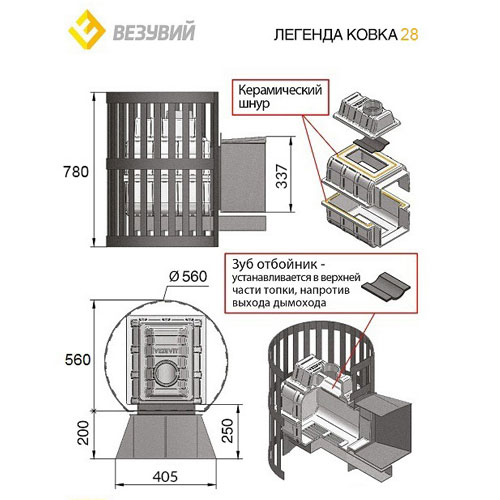 ВЕЗУВИЙ

ЛЕГЕНДА КОВКА 28

Керамический шнур

780

337

Зуб отбойник - устанавливается в верхней части топки, напротив выхода дымохода

Ø 560

560

VEZUVIY

200

250

405