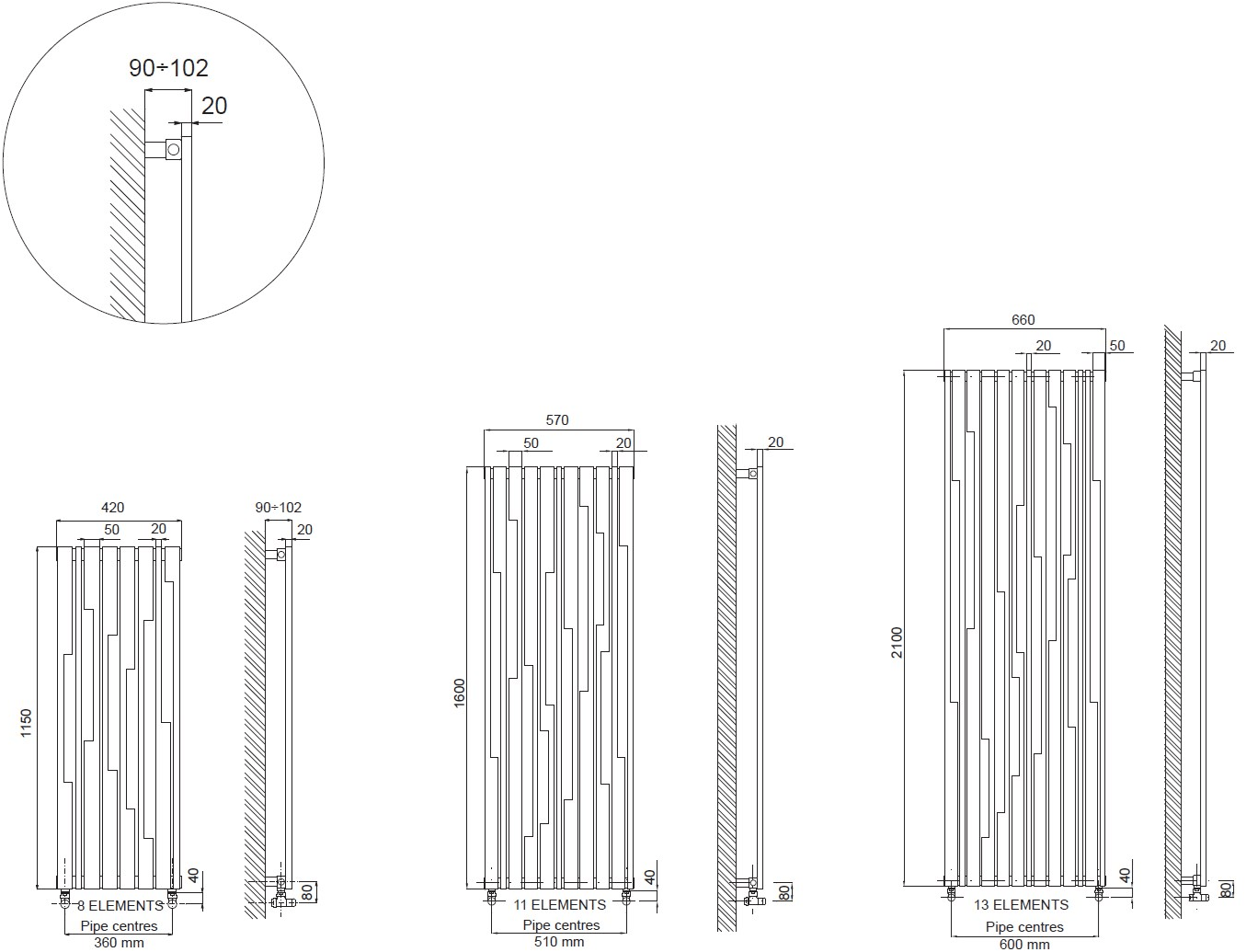 90÷102
20

420
50
20
1150
40
8 ELEMENTS
Pipe centres
360 mm

90÷102
20
80

570
50
20
1600
40
11 ELEMENTS
Pipe centres
510 mm

20
80

660
20
50
2100
40
13 ELEMENTS
Pipe centres
600 mm

20
80