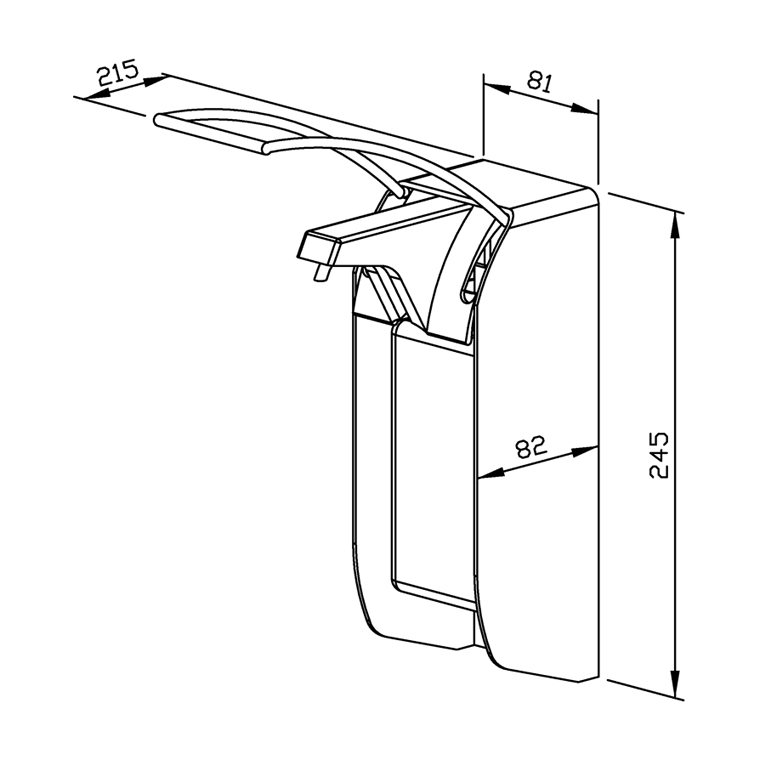 215
81
82
245