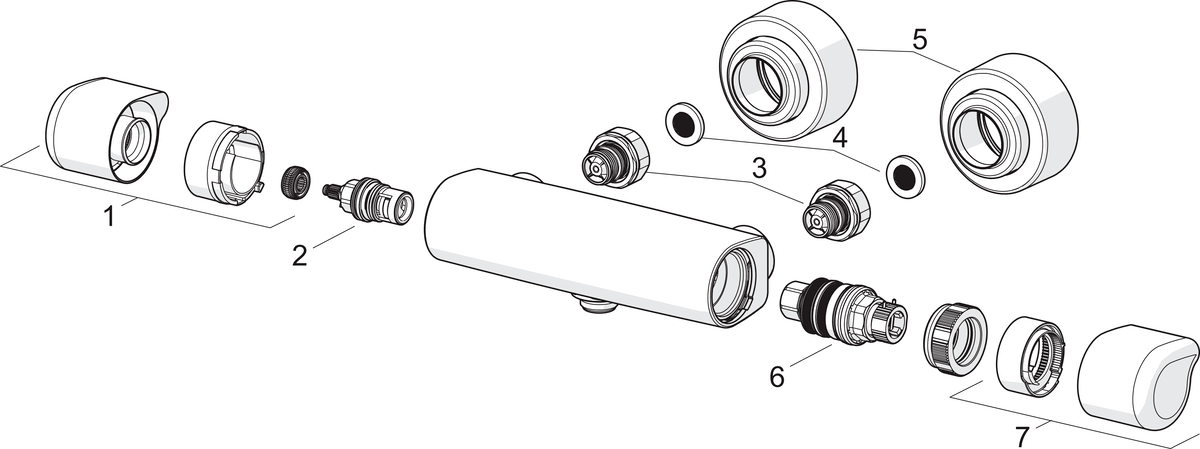 5
4
3
1
2
6
7