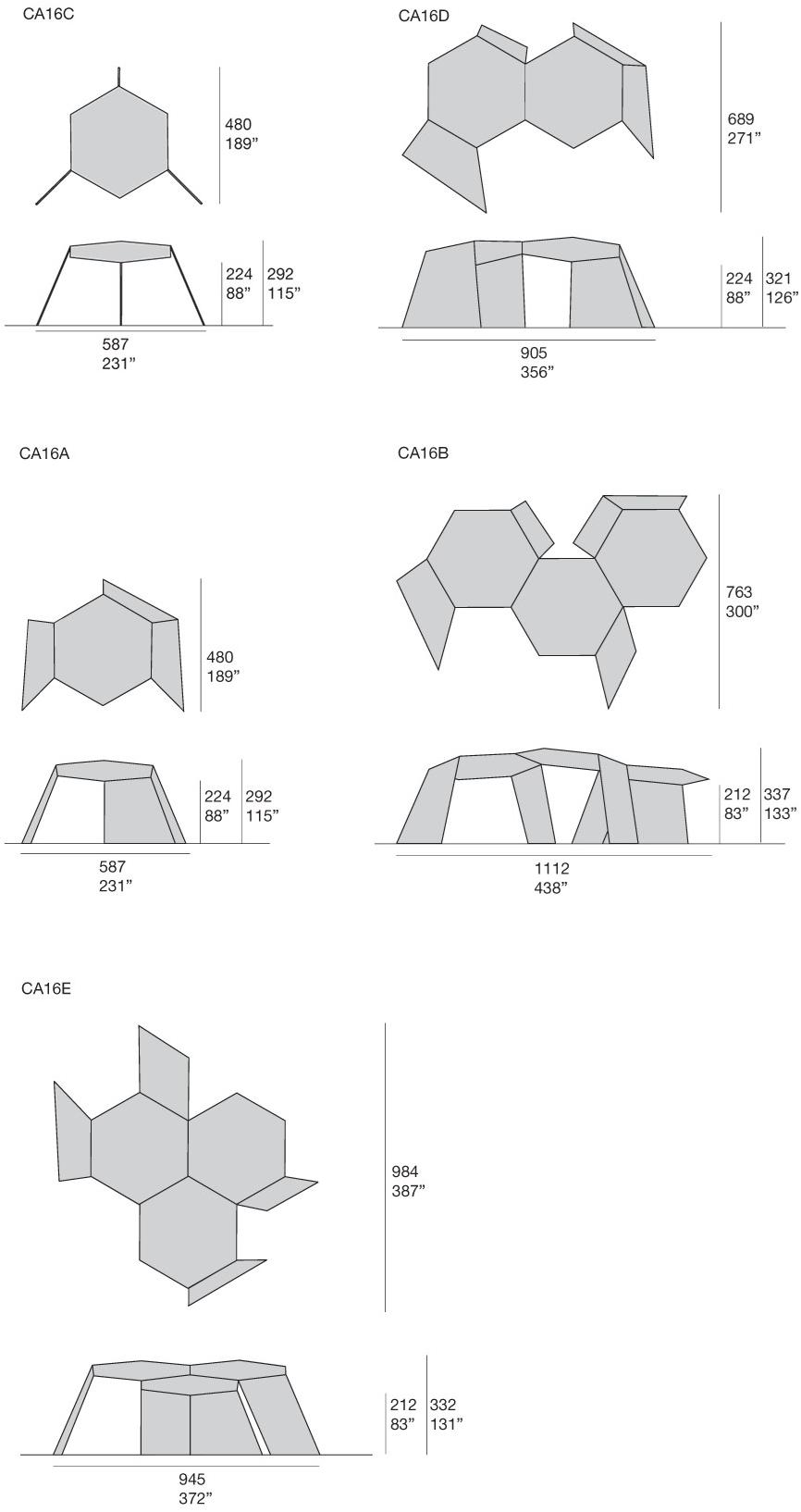 CA16C

480
189”

224
88”

292
115”

587
231”

CA16D

689
271”

224
88”

321
126”

905
356”

CA16A

480
189”

224
88”

292
115”

587
231”

CA16B

763
300”

212
83”

337
133”

1112
438”

CA16E

984
387”

212
83”

332
131”

945
372”