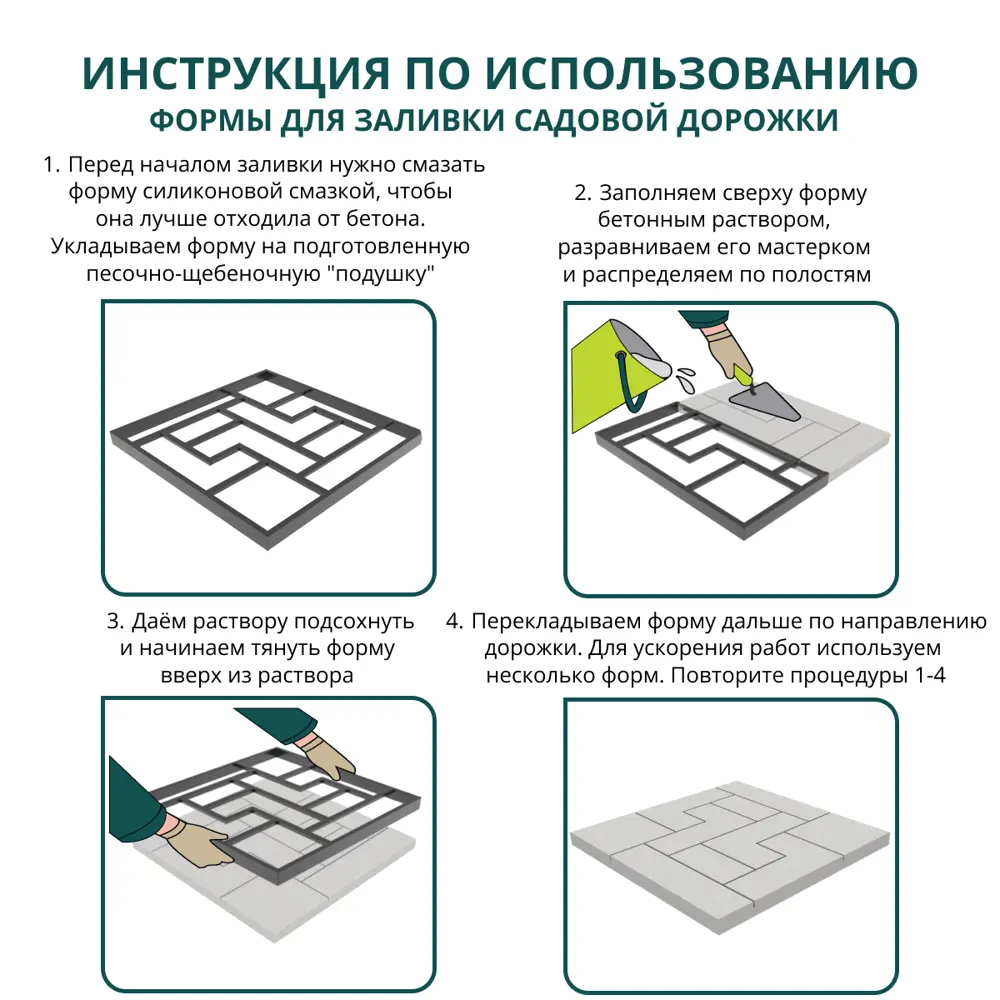 ИНСТРУКЦИЯ ПО ИСПОЛЬЗОВАНИЮ
ФОРМЫ ДЛЯ ЗАЛИВКИ САДОВОЙ ДОРОЖКИ

1. Перед началом заливки нужно смазать форму силиконовой смазкой, чтобы она лучше отходила от бетона. Укладываем форму на подготовленную песочно-щебеночную "подушку"

2. Заполняем сверху форму бетонным раствором, разравниваем его мастерком и распределяем по полостям

3. Даём раствору подсохнуть и начинаем тянуть форму вверх из раствора

4. Перекладываем форму дальше по направлению дорожки. Для ускорения работ используем несколько форм. Повторите процедуры 1-4