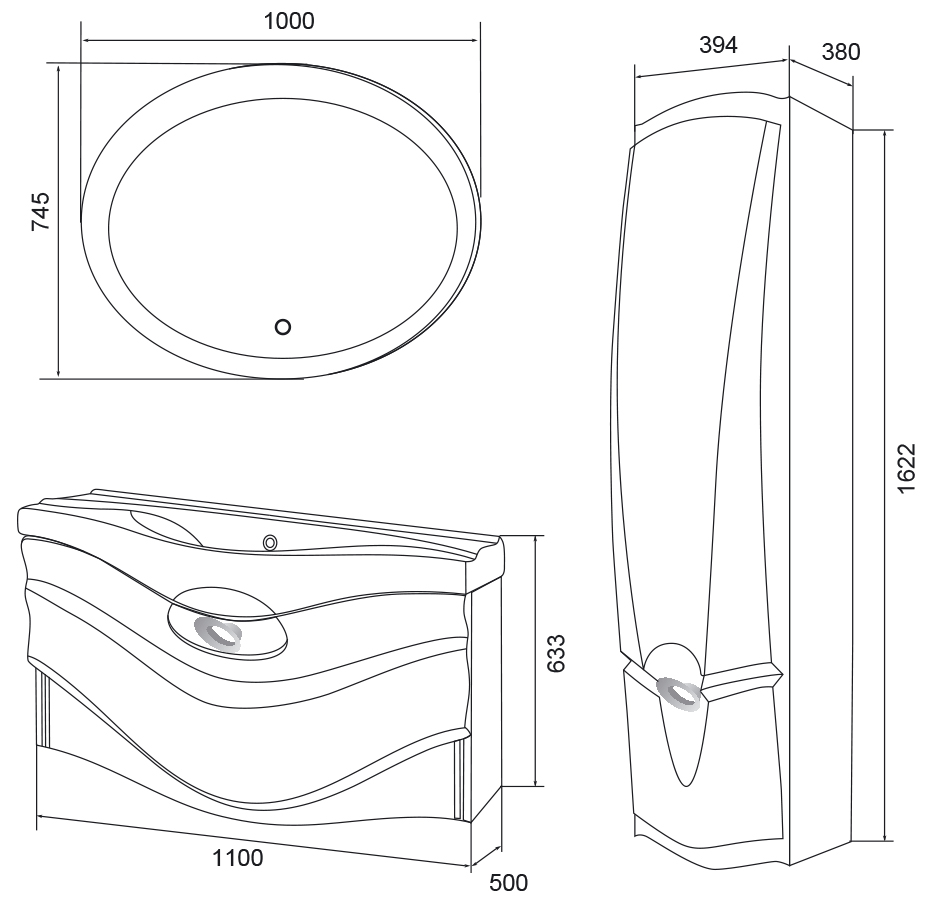 1000
745
394
380
1622
633
1100
500