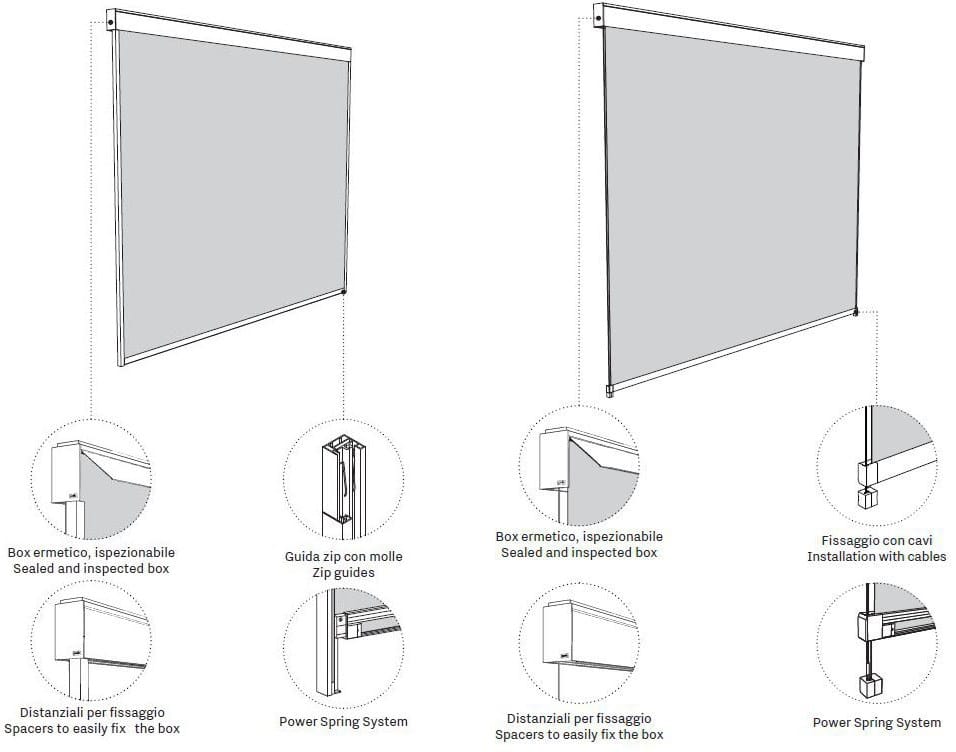 Box ermetico, ispezionabile
Sealed and inspected box

Guida zip con molle
Zip guides

Distanziali per fissaggio
Spacers to easily fix the box

Power Spring System

Box ermetico, ispezionabile
Sealed and inspected box

Fissaggio con cavi
Installation with cables

Distanziali per fissaggio
Spacers to easily fix the box

Power Spring System