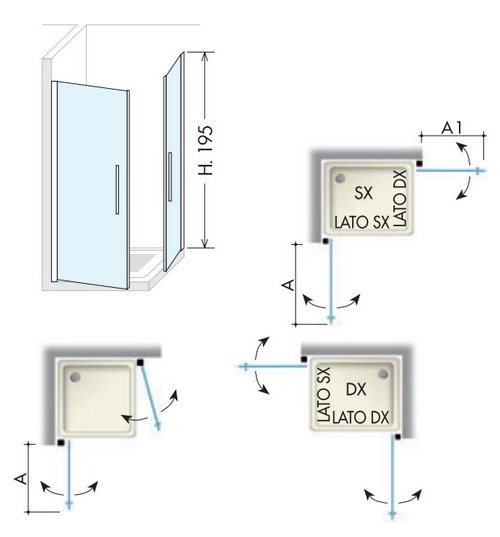 H. 195

A1

SX

LATO SX

LATO DX

A

LATO SX

DX

LATO DX

A