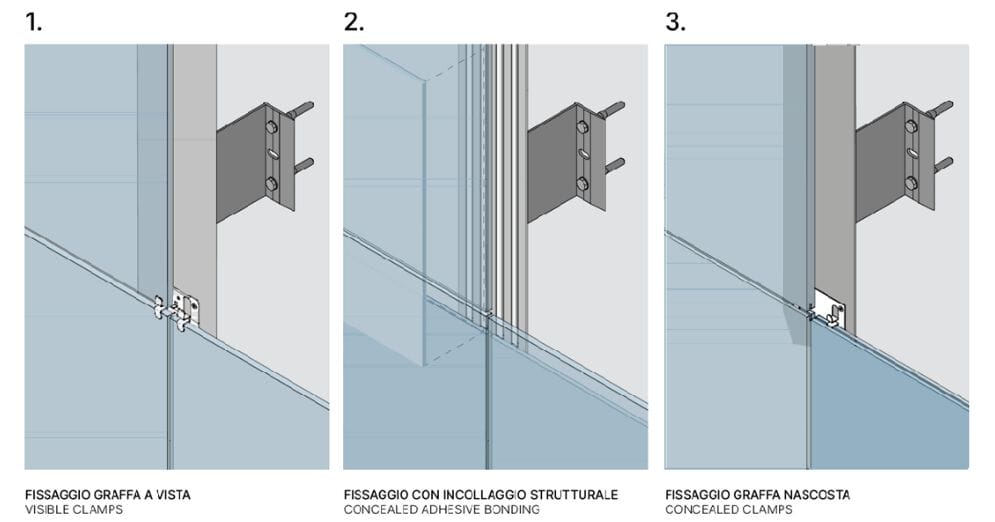 1.

FISSAGGIO GRAFFA A VISTA
VISIBLE CLAMPS

2.

FISSAGGIO CON INCOLLAGGIO STRUTTURALE
CONCEALED ADHESIVE BONDING

3.

FISSAGGIO GRAFFA NASCOSTA
CONCEALED CLAMPS