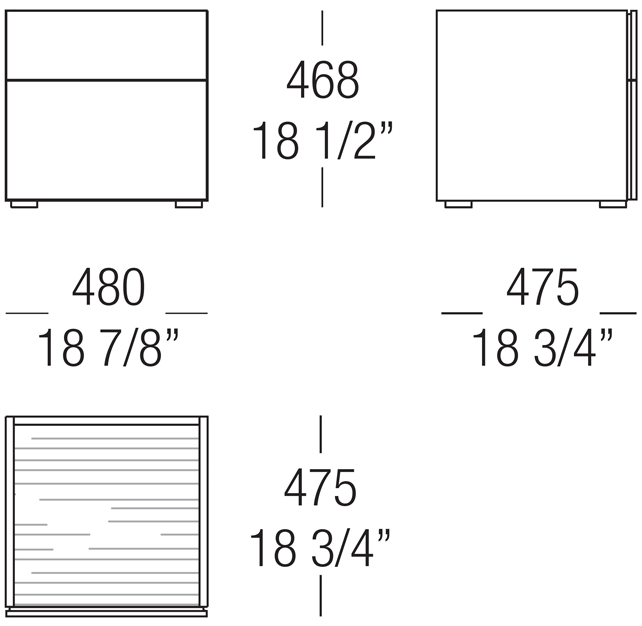 468
18 1/2”

480
18 7/8”

475
18 3/4”

475
18 3/4”