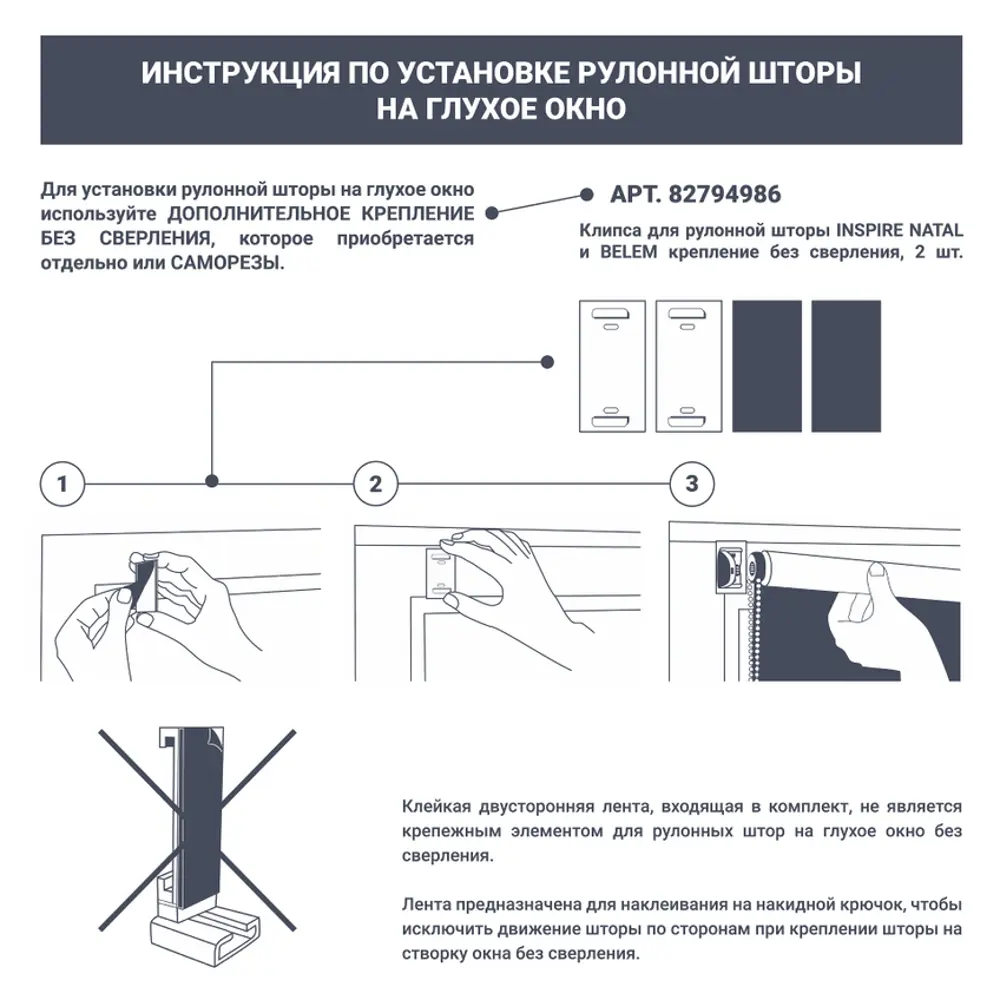 ИНСТРУКЦИЯ ПО УСТАНОВКЕ РУЛОННОЙ ШТОРЫ НА ГЛУХОЕ ОКНО

Для установки рулонной шторы на глухое окно используйте ДОПОЛНИТЕЛЬНОЕ КРЕПЛЕНИЕ БЕЗ СВЕРЛЕНИЯ, которое приобретается отдельно или САМОРЕЗЫ.

АРТ. 82794986

Клипса для рулонной шторы INSPIRE NATAL и BELEM крепление без сверления, 2 шт.

1

2

3

Клейкая двусторонняя лента, входящая в комплект, не является крепежным элементом для рулонных штор на глухое окно без сверления.

Лента предназначена для наклеивания на накидной крючок, чтобы исключить движение шторы по сторонам при креплении шторы на створку окна без сверления.