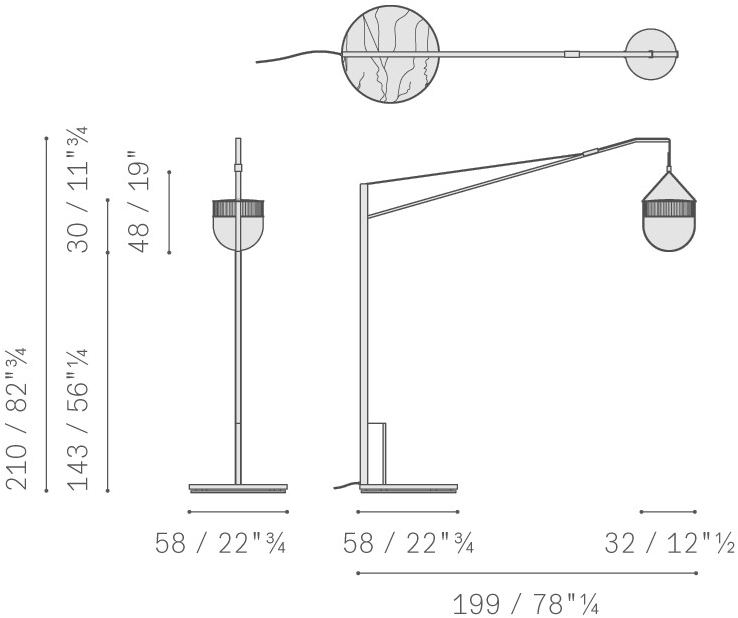 210 / 82"¾

143 / 56"¼

30 / 11"¾

48 / 19"

58 / 22"¾

58 / 22"¾

32 / 12"½

199 / 78"¼