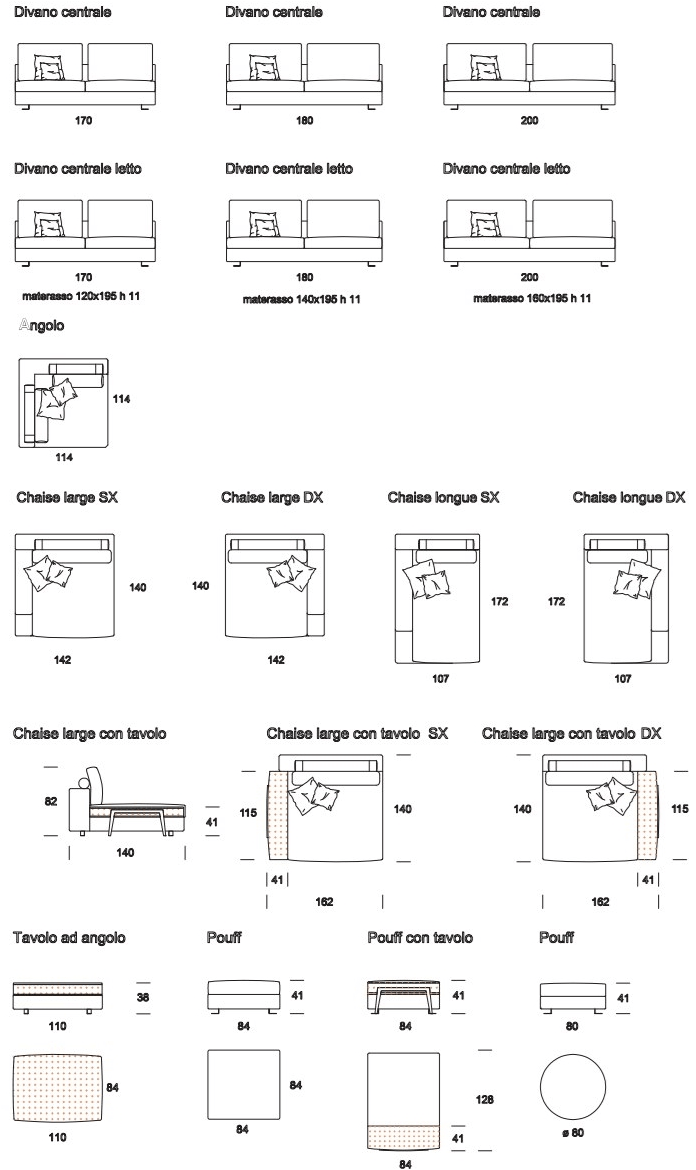 Divano centrale

170

Divano centrale

180

Divano centrale

200

Divano centrale letto

170

materasso 120x195 h 11

Divano centrale letto

180

materasso 140x195 h 11

Divano centrale letto

200

materasso 160x195 h 11

Angolo

114

114

Chaise large SX

140

142

Chaise large DX

140

142

Chaise longue SX

172

107

Chaise longue DX

172

107

Chaise large con tavolo

82

41

140

Chaise large con tavolo SX

115

140

41

162

Chaise large con tavolo DX

140

115

41

162

Tavolo ad angolo

38

110

84

110

Pouff

41

84

84

84

Pouff con tavolo

41

84

128

41

84

Pouff

41

80

ø 80