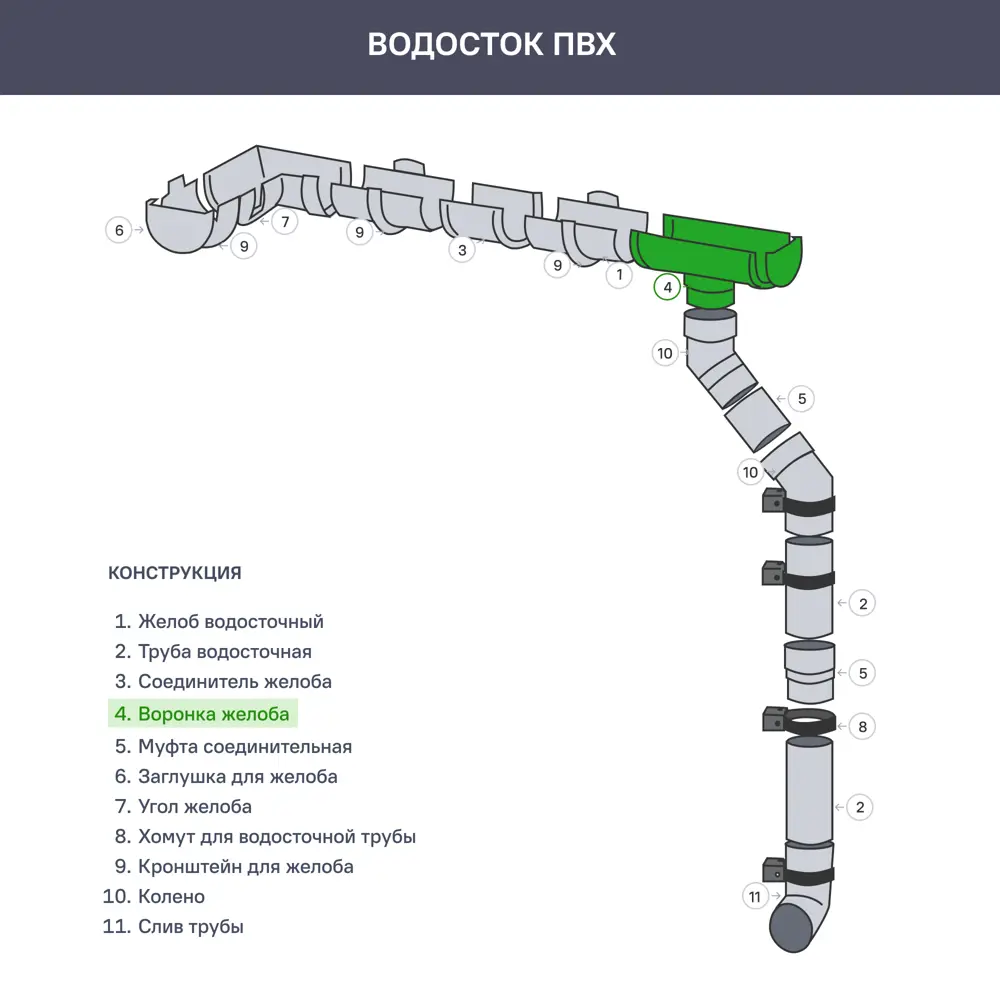 ВОДОСТОК ПВХ

6
7
9
9
3
9
1
4
10
5
10
2
5
8
2
11

КОНСТРУКЦИЯ

1. Желоб водосточный
2. Труба водосточная
3. Соединитель желоба
4. Воронка желоба
5. Муфта соединительная
6. Заглушка для желоба
7. Угол желоба
8. Хомут для водосточной трубы
9. Кронштейн для желоба
10. Колено
11. Слив трубы