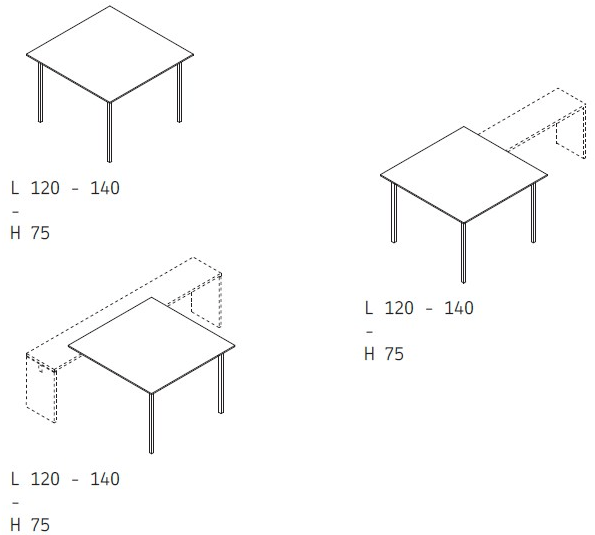 L 120 - 140
-
H 75

L 120 - 140
-
H 75

L 120 - 140
-
H 75