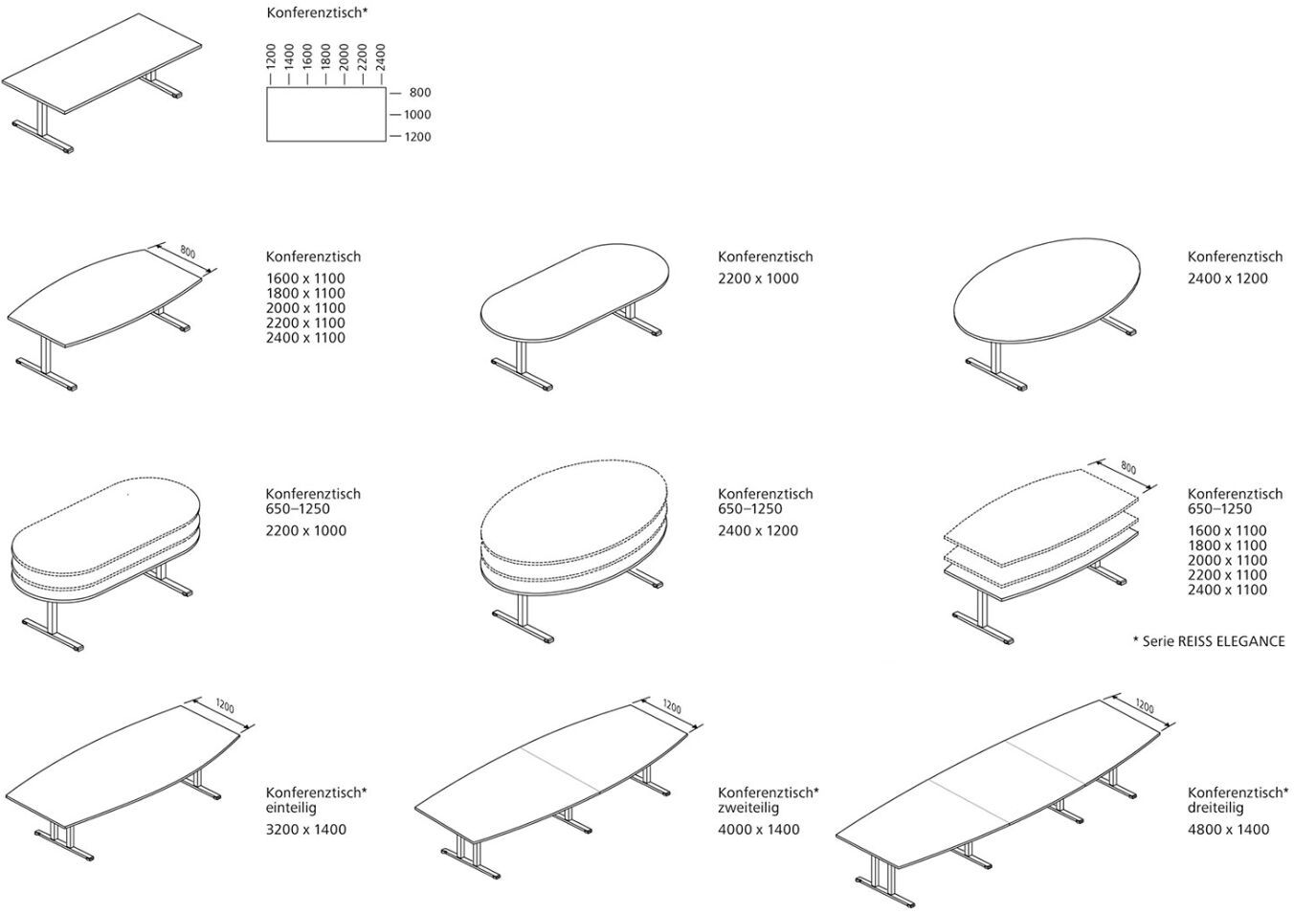 Konferenztisch*

1200
1400
1600
1800
2000
2200
2400

800
1000
1200

800

Konferenztisch
1600 x 1100
1800 x 1100
2000 x 1100
2200 x 1100
2400 x 1100

Konferenztisch
2200 x 1000

Konferenztisch
2400 x 1200

Konferenztisch
650–1250
2200 x 1000

Konferenztisch
650–1250
2400 x 1200

800

Konferenztisch
650–1250
1600 x 1100
1800 x 1100
2000 x 1100
2200 x 1100
2400 x 1100

* Serie REISS ELEGANCE

1200

Konferenztisch*
einteilig
3200 x 1400

1200

Konferenztisch*
zweiteilig
4000 x 1400

1200

Konferenztisch*
dreiteilig
4800 x 1400