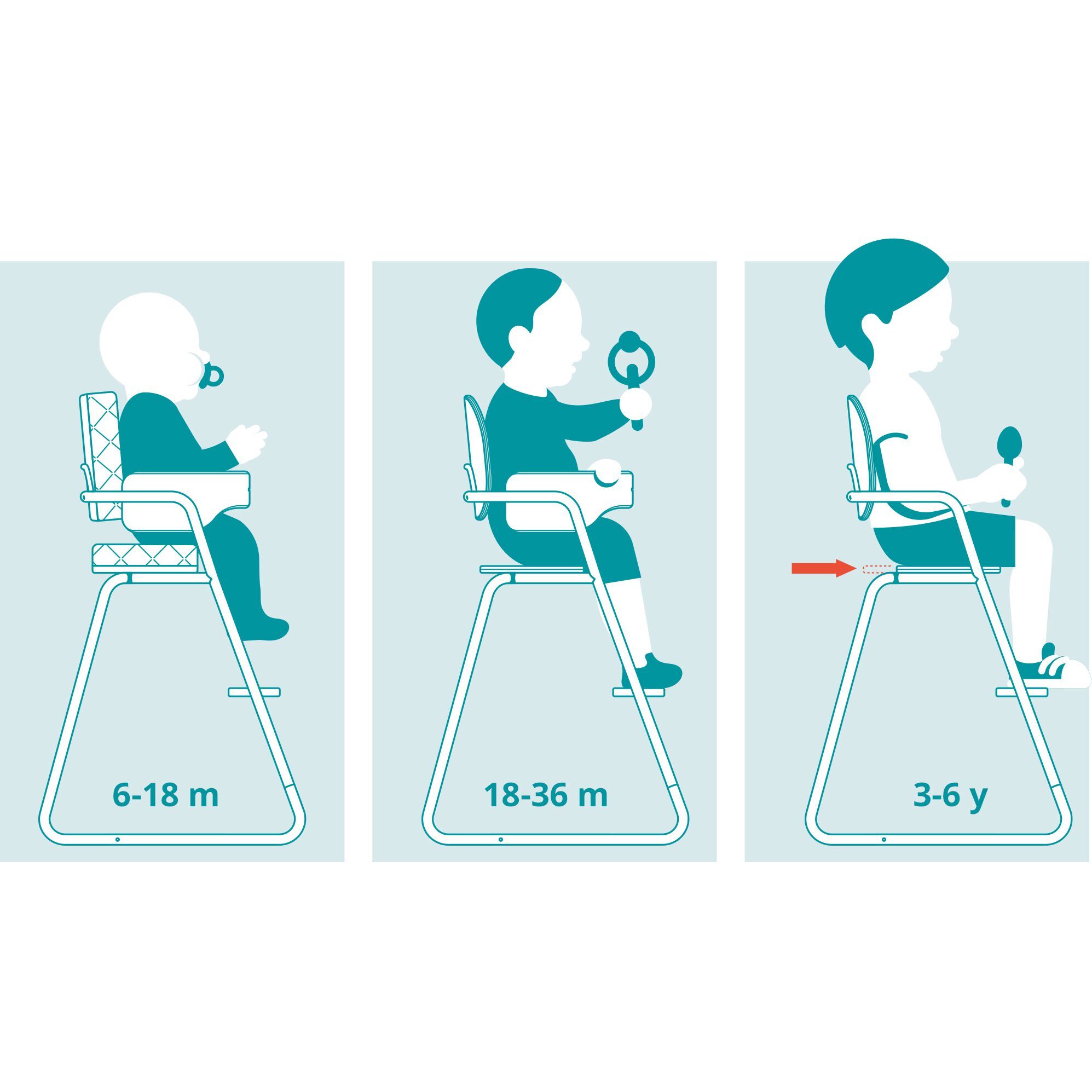 6-18 m

18-36 m

3-6 y