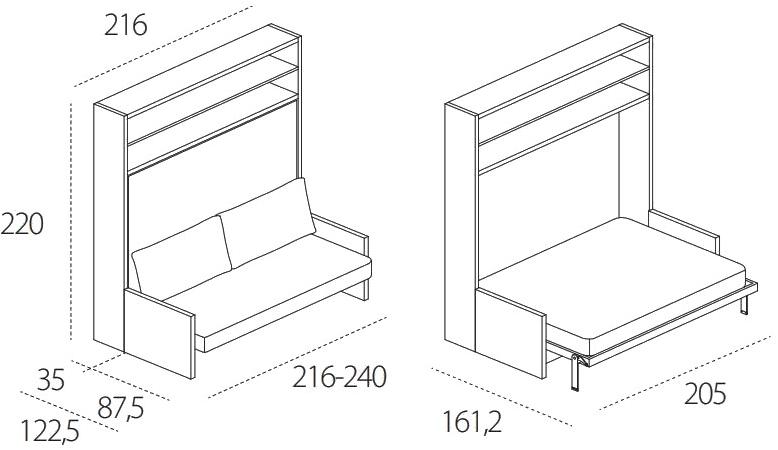 216
220
35
87,5
122,5
216-240
161,2
205