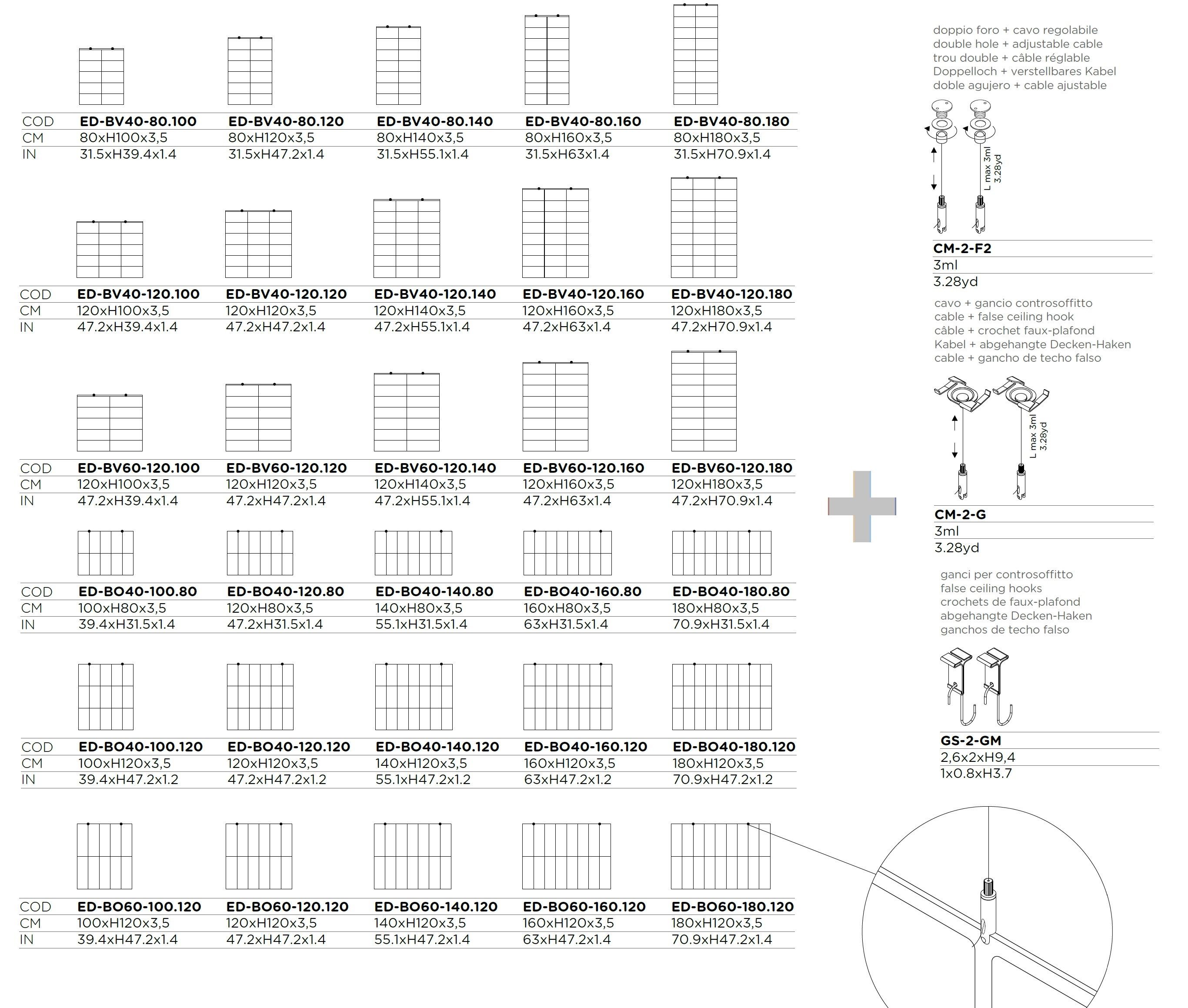 | COD | ED-BV40-80.100 | ED-BV40-80.120 | ED-BV40-80.140 | ED-BV40-80.160 | ED-BV40-80.180 |
|---|---|---|---|---|---|
| CM | 80xH100x3,5 | 80xH120x3,5 | 80xH140x3,5 | 80xH160x3,5 | 80xH180x3,5 |
| IN | 31.5xH39.4x1.4 | 31.5xH47.2x1.4 | 31.5xH55.1x1.4 | 31.5xH63x1.4 | 31.5xH70.9x1.4 |

| COD | ED-BV40-120.100 | ED-BV40-120.120 | ED-BV40-120.140 | ED-BV40-120.160 | ED-BV40-120.180 |
|---|---|---|---|---|---|
| CM | 120xH100x3,5 | 120xH120x3,5 | 120xH140x3,5 | 120xH160x3,5 | 120xH180x3,5 |
| IN | 47.2xH39.4x1.4 | 47.2xH47.2x1.4 | 47.2xH55.1x1.4 | 47.2xH63x1.4 | 47.2xH70.9x1.4 |

| COD | ED-BV60-120.100 | ED-BV60-120.120 | ED-BV60-120.140 | ED-BV60-120.160 | ED-BV60-120.180 |
|---|---|---|---|---|---|
| CM | 120xH100x3,5 | 120xH120x3,5 | 120xH140x3,5 | 120xH160x3,5 | 120xH180x3,5 |
| IN | 47.2xH39.4x1.4 | 47.2xH47.2x1.4 | 47.2xH55.1x1.4 | 47.2xH63x1.4 | 47.2xH70.9x1.4 |

| COD | ED-BO40-100.80 | ED-BO40-120.80 | ED-BO40-140.80 | ED-BO40-160.80 | ED-BO40-180.80 |
|---|---|---|---|---|---|
| CM | 100xH80x3,5 | 120xH80x3,5 | 140xH80x3,5 | 160xH80x3,5 | 180xH80x3,5 |
| IN | 39.4xH31.5x1.4 | 47.2xH31.5x1.4 | 55.1xH31.5x1.4 | 63xH31.5x1.4 | 70.9xH31.5x1.4 |

| COD | ED-BO40-100.120 | ED-BO40-120.120 | ED-BO40-140.120 | ED-BO40-160.120 | ED-BO40-180.120 |
|---|---|---|---|---|---|
| CM | 100xH120x3,5 | 120xH120x3,5 | 140xH120x3,5 | 160xH120x3,5 | 180xH120x3,5 |
| IN | 39.4xH47.2x1.2 | 47.2xH47.2x1.2 | 55.1xH47.2x1.2 | 63xH47.2x1.2 | 70.9xH47.2x1.2 |

| COD | ED-BO60-100.120 | ED-BO60-120.120 | ED-BO60-140.120 | ED-BO60-160.120 | ED-BO60-180.120 |
|---|---|---|---|---|---|
| CM | 100xH120x3,5 | 120xH120x3,5 | 140xH120x3,5 | 160xH120x3,5 | 180xH120x3,5 |
| IN | 39.4xH47.2x1.4 | 47.2xH47.2x1.4 | 55.1xH47.2x1.4 | 63xH47.2x1.4 | 70.9xH47.2x1.4 |

doppio foro + cavo regolabile
double hole + adjustable cable
trou double + câble réglable
Doppelloch + verstellbares Kabel
doble agujero + cable ajustable

L max 3ml
3.28yd

CM-2-F2
3ml
3.28yd

cavo + gancio controsoffitto
cable + false ceiling hook
câble + crochet faux-plafond
Kabel + abgehangte Decken-Haken
cable + gancho de techo falso

L max 3ml
3.28yd

CM-2-G
3ml
3.28yd

ganci per controsoffitto
false ceiling hooks
crochets de faux-plafond
abgehangte Decken-Haken
ganchos de techo falso

GS-2-GM
2,6x2xH9,4
1x0.8xH3.7